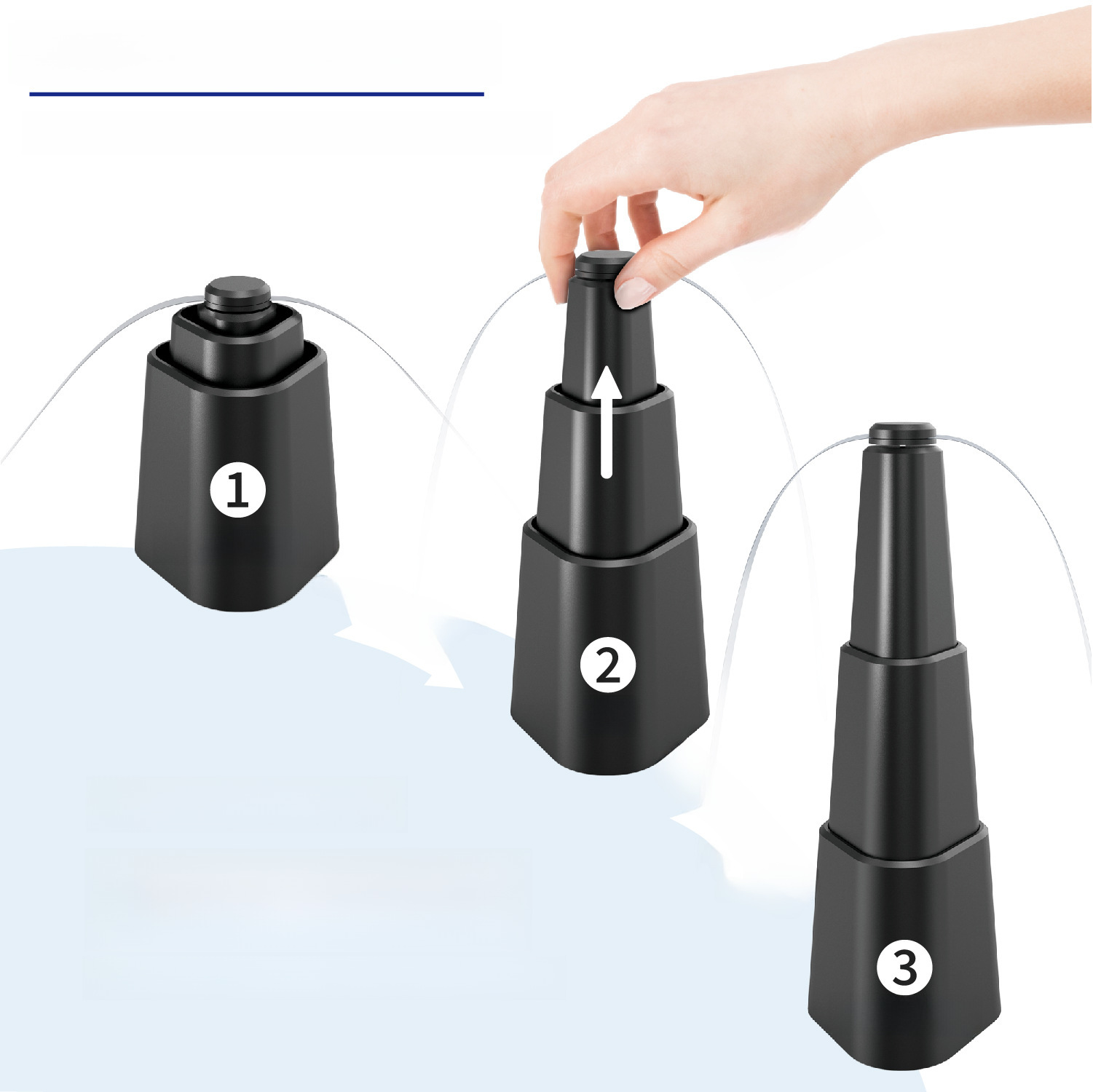 1

2

3