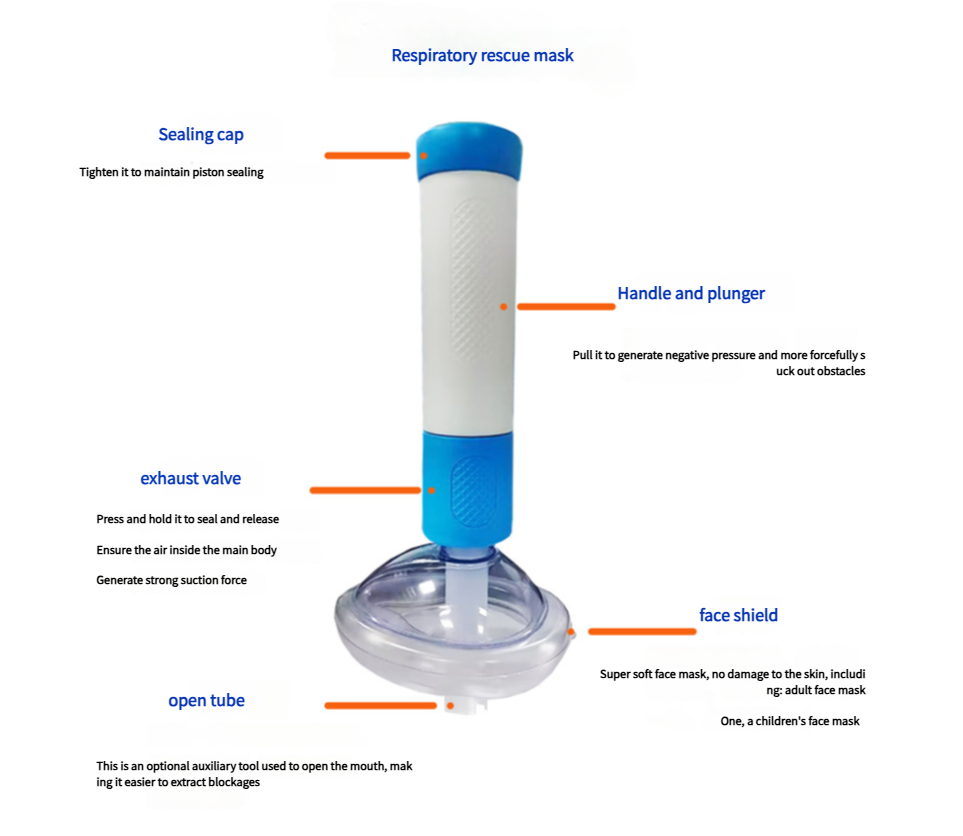 Respiratory rescue mask

Sealing cap

Tighten it to maintain piston sealing

Handle and plunger

Pull it to generate negative pressure and more forcefully s uck out obstacles

exhaust valve

Press and hold it to seal and release

Ensure the air inside the main body

Generate strong suction force

face shield

Super soft face mask, no damage to the skin, includi ng: adult face mask

One, a children's face mask

open tube

This is an optional auxiliary tool used to open the mouth, mak ing it easier to extract blockages