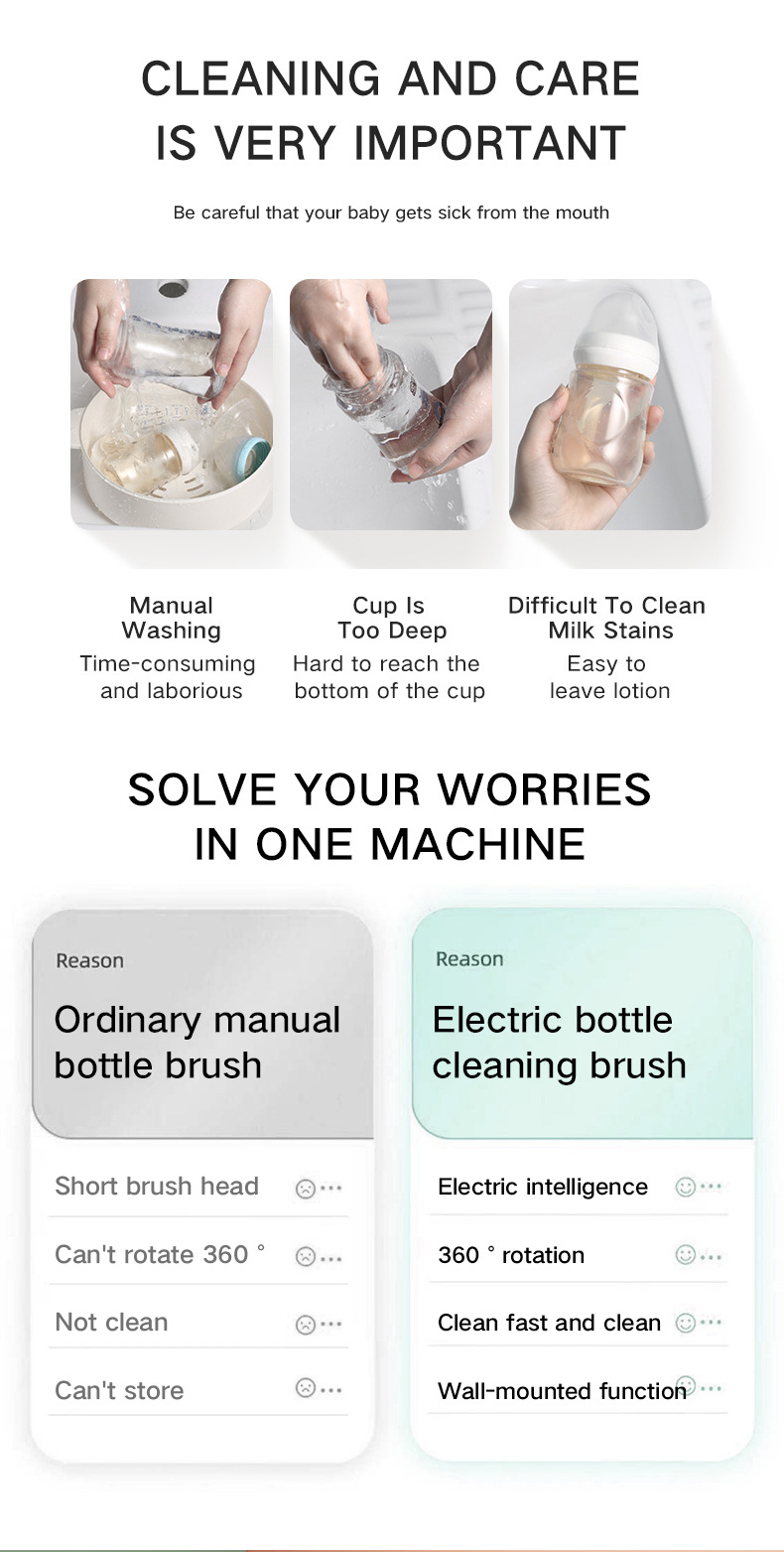 CLEANING AND CARE IS VERY IMPORTANT

Be careful that your baby gets sick from the mouth

Manual Washing
Time-consuming and laborious

Cup Is Too Deep
Hard to reach the bottom of the cup

Difficult To Clean Milk Stains
Easy to leave lotion

SOLVE YOUR WORRIES IN ONE MACHINE

Reason
Ordinary manual bottle brush

Short brush head
Can't rotate 360 °
Not clean
Can't store

Reason
Electric bottle cleaning brush

Electric intelligence
360 ° rotation
Clean fast and clean
Wall-mounted function