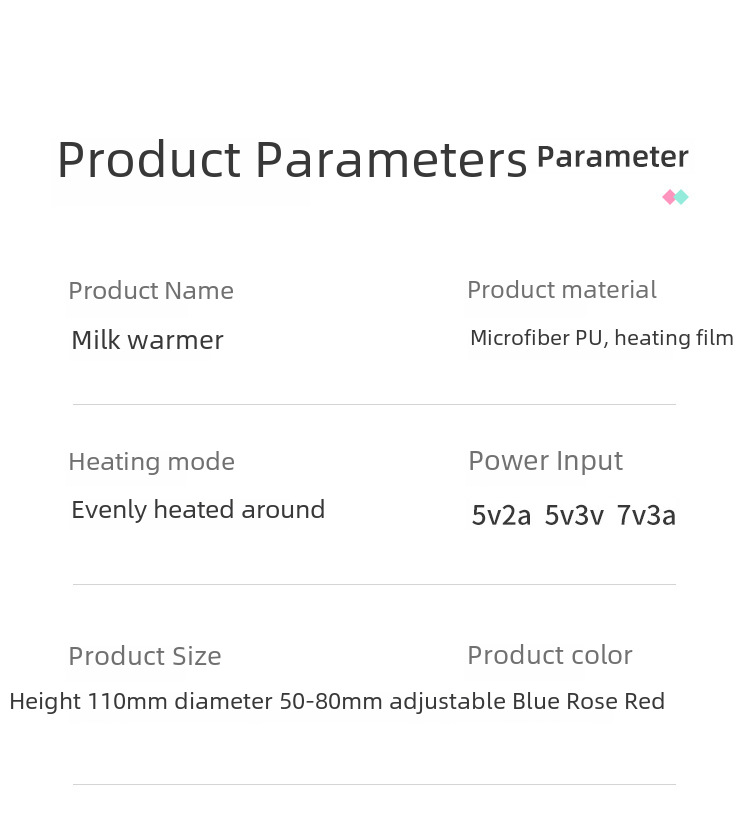 Product Parameters Parameter

Product Name

Milk warmer

Product material

Microfiber PU, heating film

Heating mode

Evenly heated around

Power Input

5v2a 5v3v 7v3a

Product Size

Product color

Height 110mm diameter 50-80mm adjustable Blue Rose Red