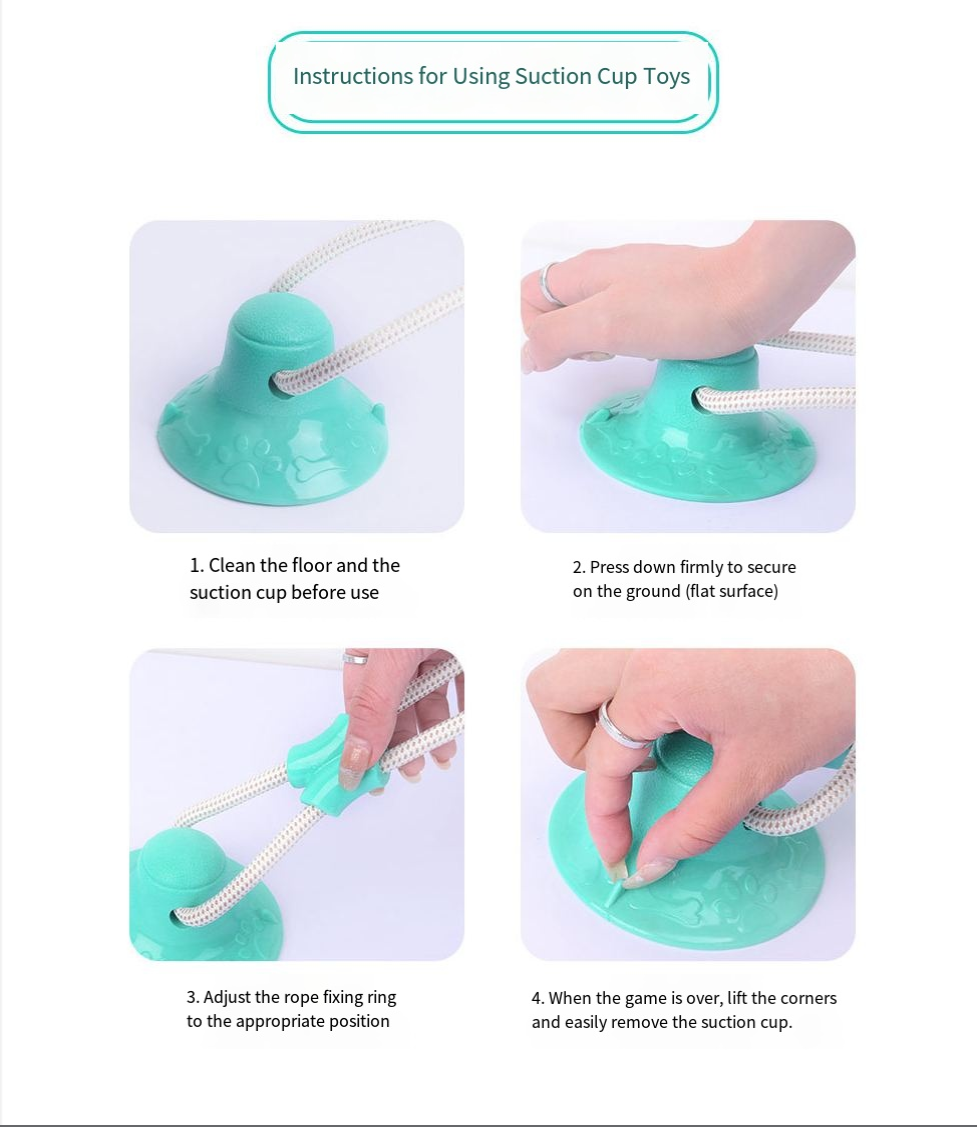 Instructions for Using Suction Cup Toys

1. Clean the floor and the suction cup before use

2. Press down firmly to secure on the ground (flat surface)

3. Adjust the rope fixing ring to the appropriate position

4. When the game is over, lift the corners and easily remove the suction cup.