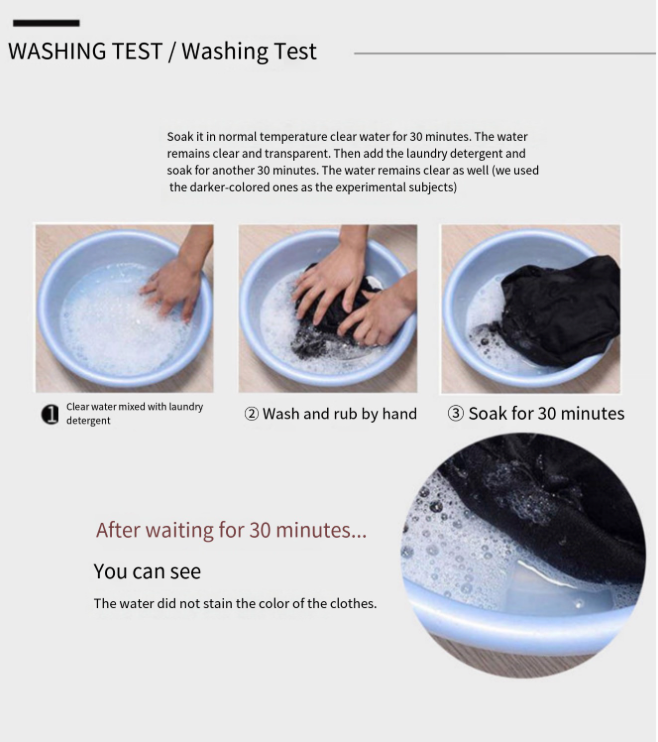 WASHING TEST / Washing Test

Soak it in normal temperature clear water for 30 minutes. The water remains clear and transparent. Then add the laundry detergent and soak for another 30 minutes. The water remains clear as well (we used the darker-colored ones as the experimental subjects)

❶ Clear water mixed with laundry detergent

② Wash and rub by hand

③ Soak for 30 minutes

After waiting for 30 minutes...

You can see

The water did not stain the color of the clothes.