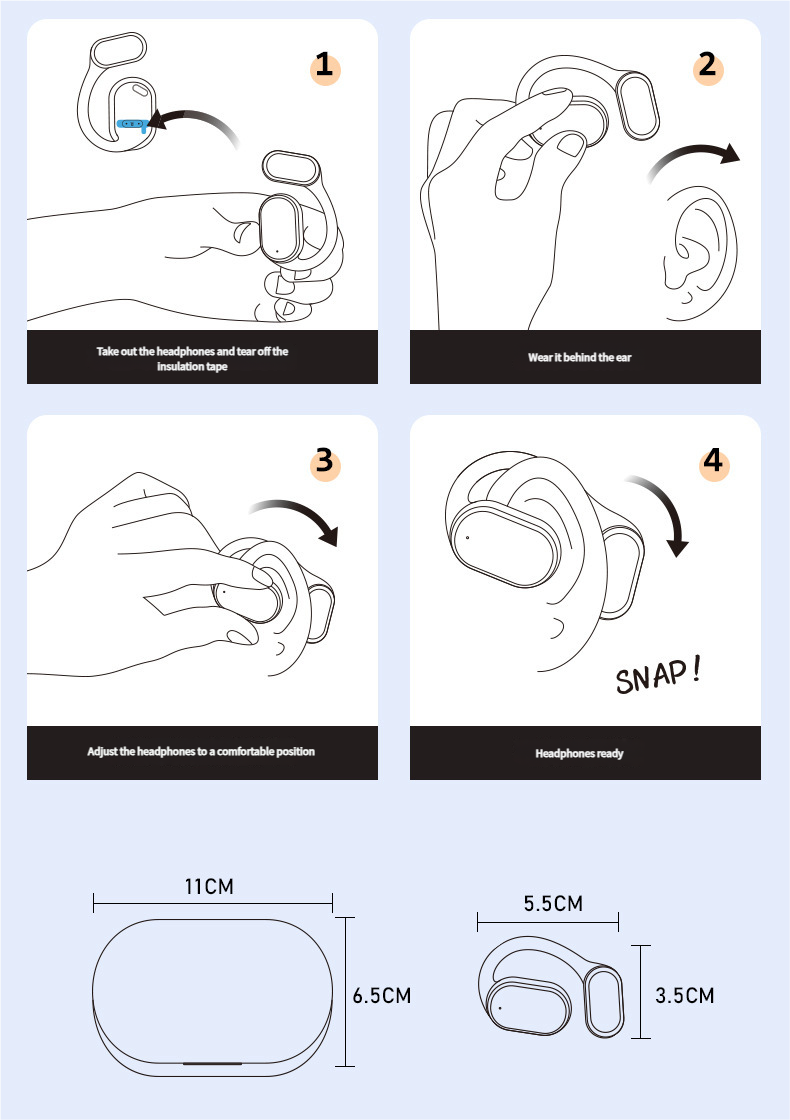 1

Take out the headphones and tear off the insulation tape

2

Wear it behind the ear

3

Adjust the headphones to a comfortable position

4

SNAP!

Headphones ready

11CM

6.5CM

5.5CM

3.5CM