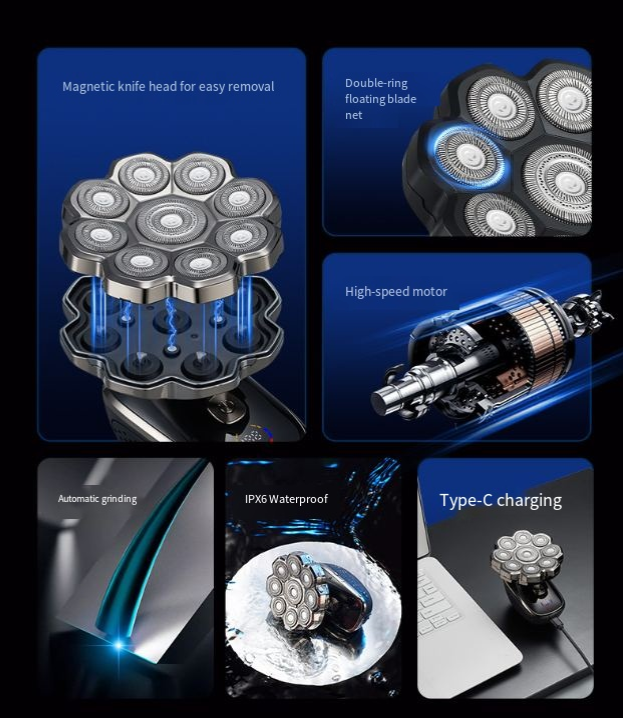 Magnetic knife head for easy removal

Double-ring floating blade net

High-speed motor

Automatic grinding

IPX6 Waterproof

Type-C charging