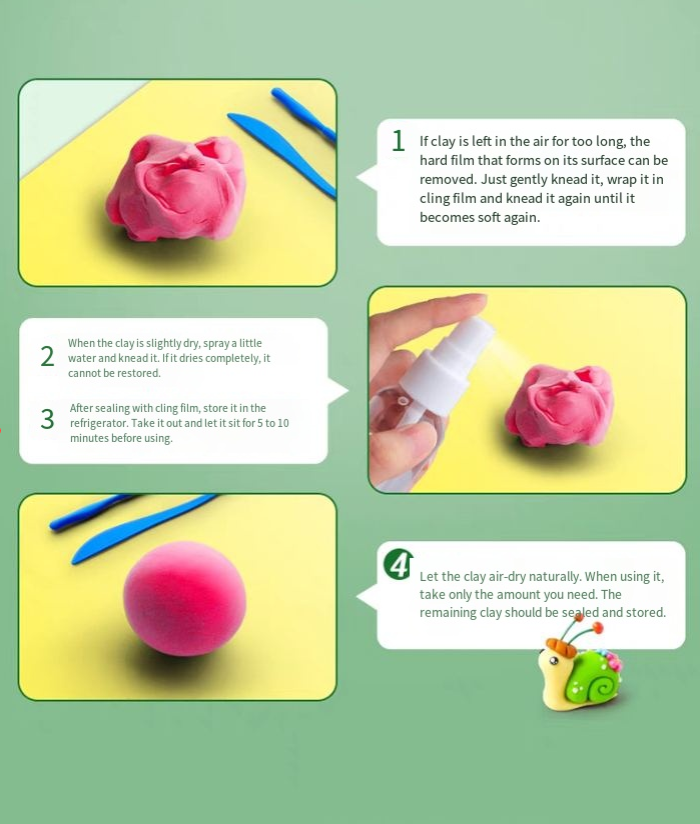 1 If clay is left in the air for too long, the hard film that forms on its surface can be removed. Just gently knead it, wrap it in cling film and knead it again until it becomes soft again.

2 When the clay is slightly dry, spray a little water and knead it. If it dries completely, it cannot be restored.

3 After sealing with cling film, store it in the refrigerator. Take it out and let it sit for 5 to 10 minutes before using.

4 Let the clay air-dry naturally. When using it, take only the amount you need. The remaining clay should be sealed and stored.