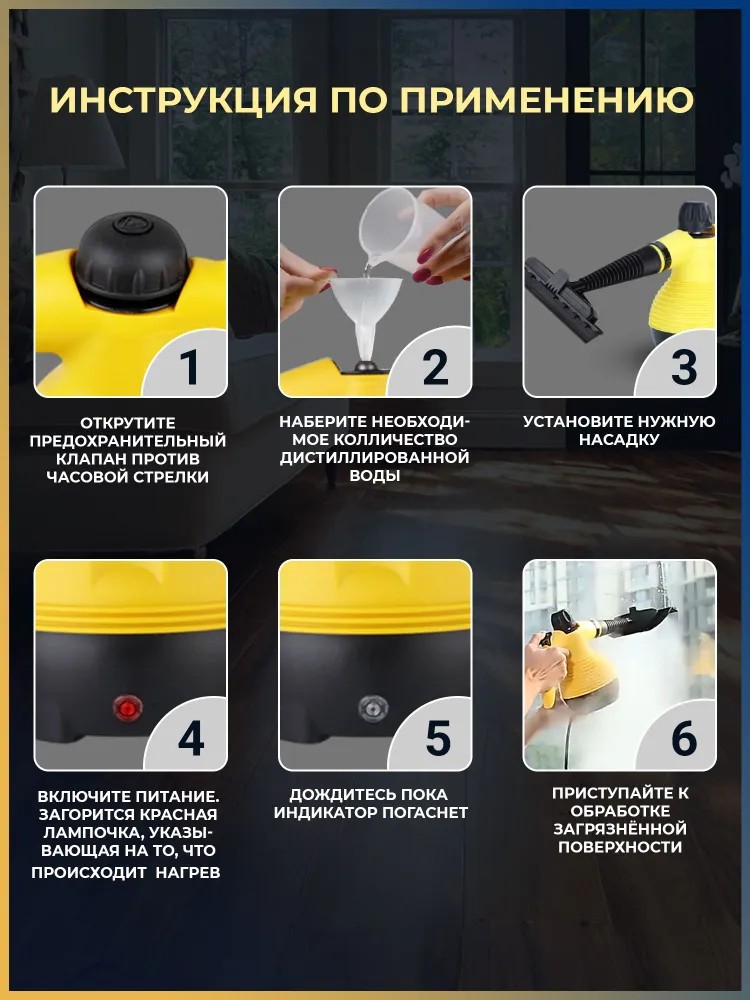 ИНСТРУКЦИЯ ПО ПРИМЕНЕНИЮ

1

ОТКРУТИТЕ ПРЕДОХРАНИТЕЛЬНЫЙ КЛАПАН ПРОТИВ ЧАСОВОЙ СТРЕЛКИ

2

НАБЕРИТЕ НЕОБХОДИМОЕ КОЛЛИЧЕСТВО ДИСТИЛЛИРОВАННОЙ ВОДЫ

3

УСТАНОВИТЕ НУЖНУЮ НАСАДКУ

4

ВКЛЮЧИТЕ ПИТАНИЕ. ЗАГОРИТСЯ КРАСНАЯ ЛАМПОЧКА, УКАЗЫВАЮЩАЯ НА ТО, ЧТО ПРОИСХОДИТ НАГРЕВ

5

ДОЖДИТЕСЬ ПОКА ИНДИКАТОР ПОГАСНЕТ

6

ПРИСТУПАЙТЕ К ОБРАБОТКЕ ЗАГРЯЗНЁННОЙ ПОВЕРХНОСТИ