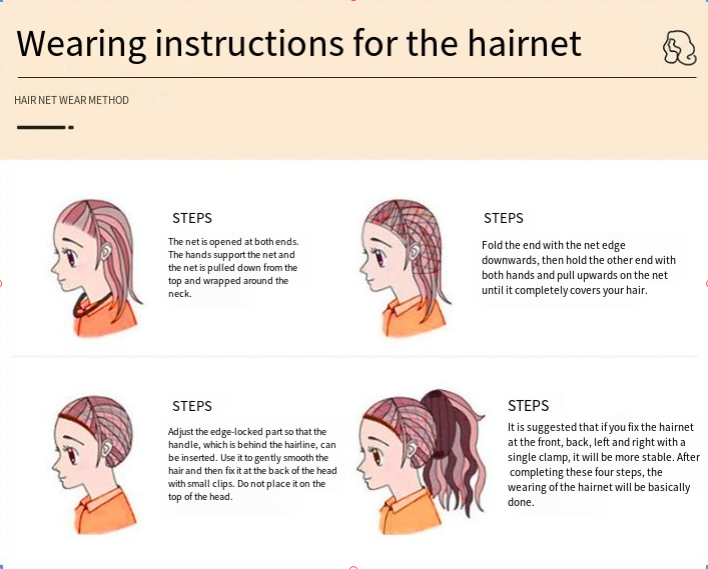 Wearing instructions for the hairnet

HAIR NET WEAR METHOD

STEPS

The net is opened at both ends. The hands support the net and the net is pulled down from the top and wrapped around the neck.

STEPS

Fold the end with the net edge downwards, then hold the other end with both hands and pull upwards on the net until it completely covers your hair.

STEPS

Adjust the edge-locked part so that the handle, which is behind the hairline, can be inserted. Use it to gently smooth the hair and then fix it at the back of the head with small clips. Do not place it on the top of the head.

STEPS

It is suggested that if you fix the hairnet at the front, back, left and right with a single clamp, it will be more stable. After completing these four steps, the wearing of the hairnet will be basically done.