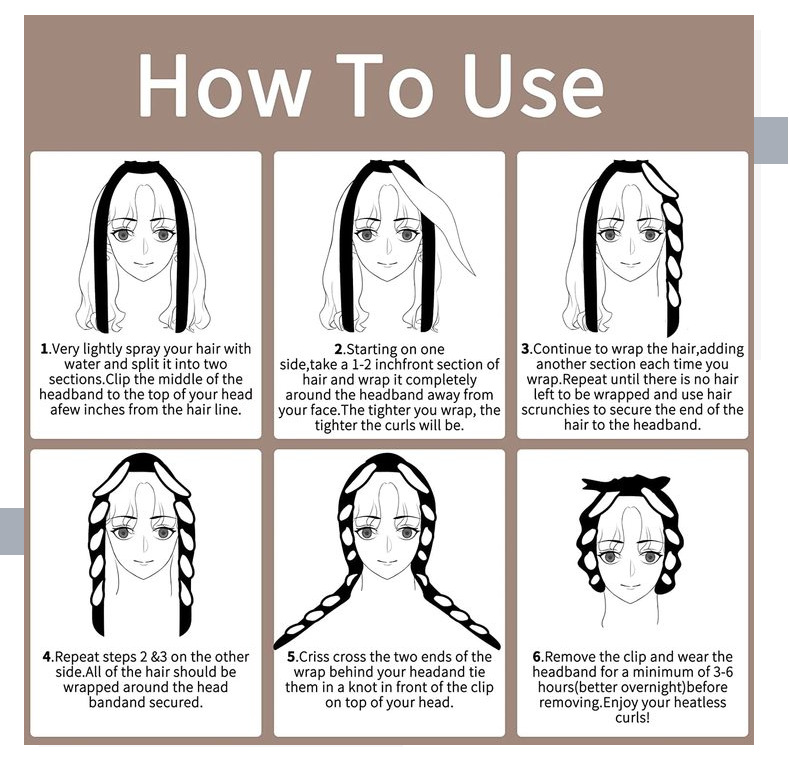 How To Use

1.Very lightly spray your hair with water and split it into two sections.Clip the middle of the headband to the top of your head afew inches from the hair line.

2.Starting on one side,take a 1-2 inchfront section of hair and wrap it completely around the headband away from your face.The tighter you wrap, the tighter the curls will be.

3.Continue to wrap the hair,adding another section each time you wrap.Repeat until there is no hair left to be wrapped and use hair scrunchies to secure the end of the hair to the headband.

4.Repeat steps 2 &3 on the other side.All of the hair should be wrapped around the head bandand secured.

5.Criss cross the two ends of the wrap behind your headand tie them in a knot in front of the clip on top of your head.

6.Remove the clip and wear the headband for a minimum of 3-6 hours(better overnight)before removing.Enjoy your heatless curls!