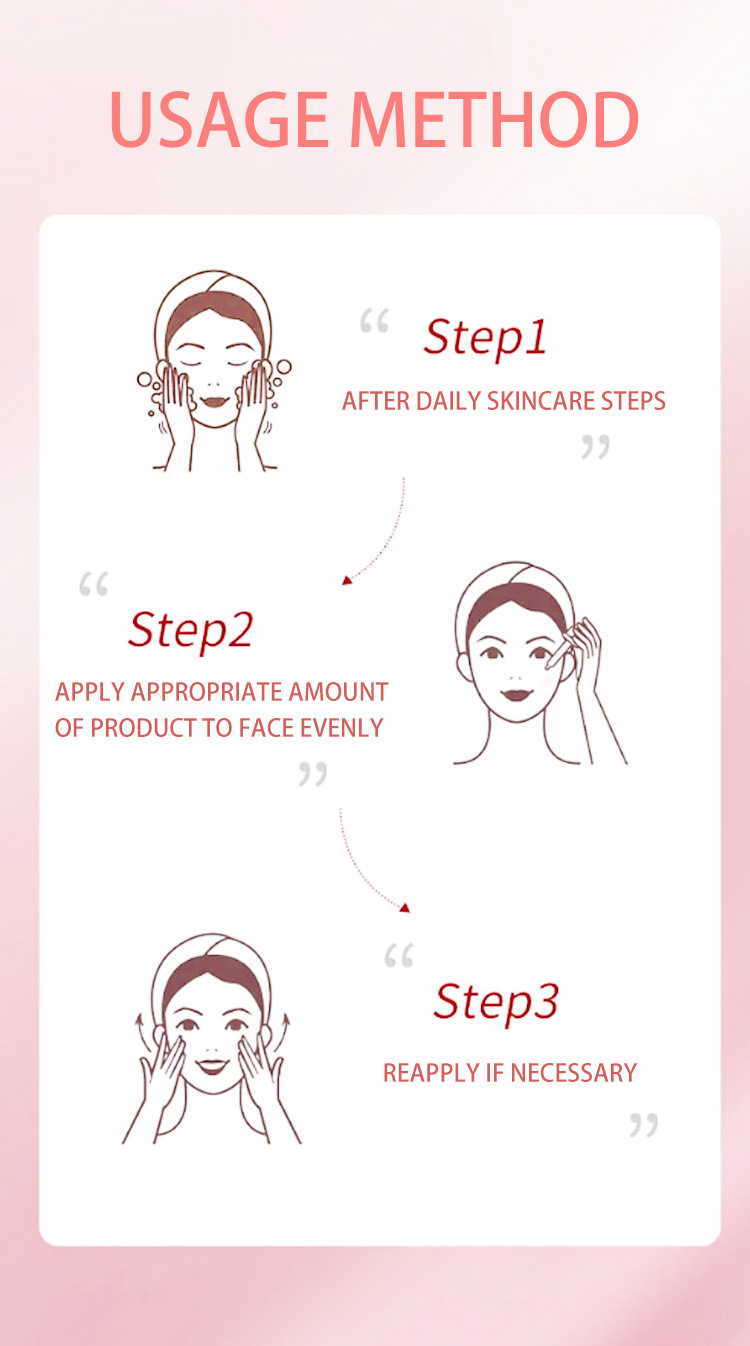 USAGE METHOD

“ Step1
AFTER DAILY SKINCARE STEPS ”

“ Step2
APPLY APPROPRIATE AMOUNT OF PRODUCT TO FACE EVENLY ”

“ Step3
REAPPLY IF NECESSARY ”