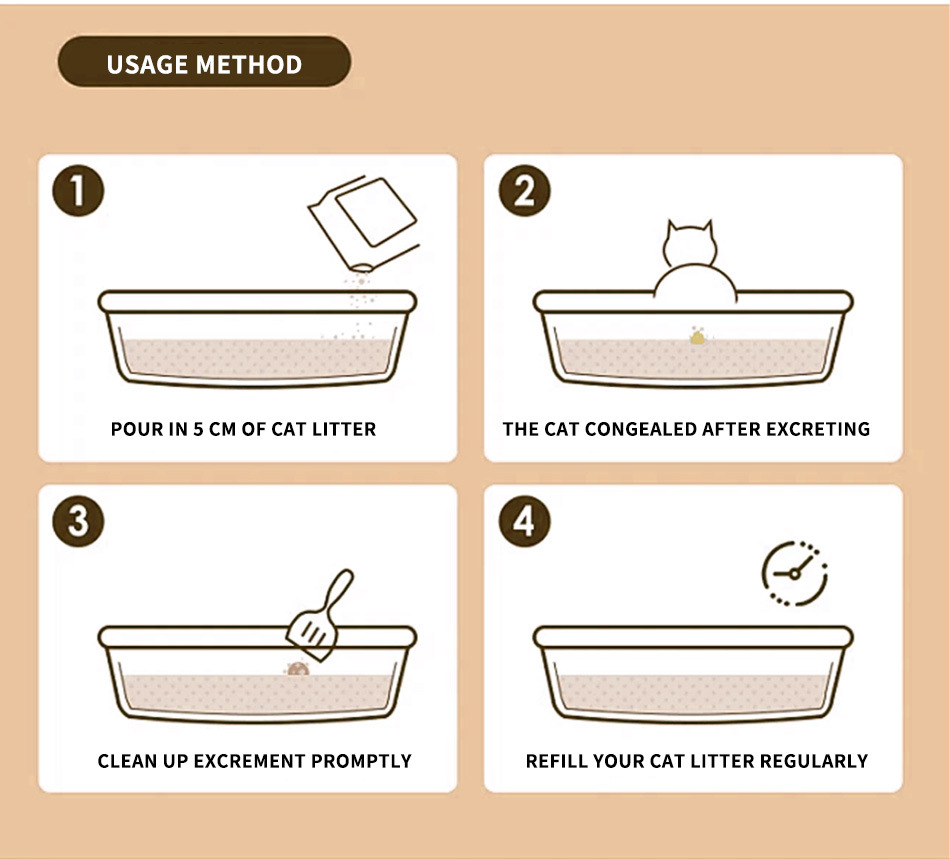 USAGE METHOD

1
POUR IN 5 CM OF CAT LITTER

2
THE CAT CONGEALED AFTER EXCRETING

3
CLEAN UP EXCREMENT PROMPTLY

4
REFILL YOUR CAT LITTER REGULARLY