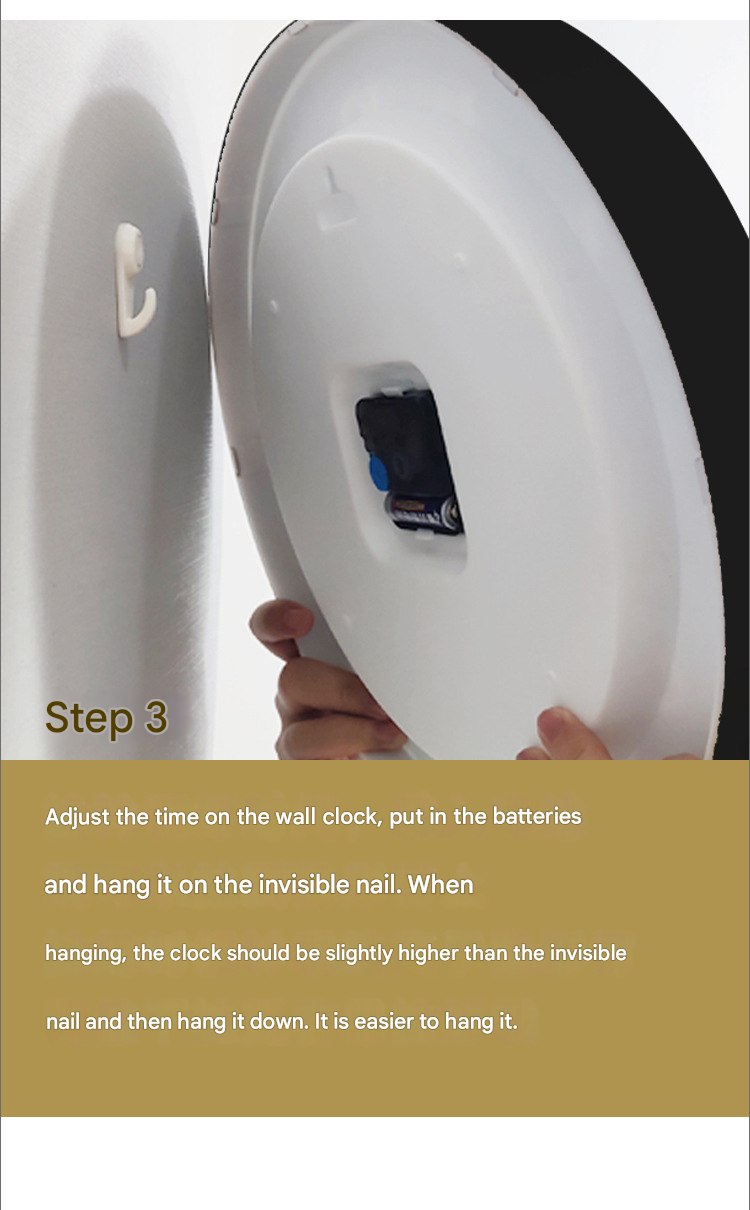 Step 3

Adjust the time on the wall clock, put in the batteries and hang it on the invisible nail. When hanging, the clock should be slightly higher than the invisible nail and then hang it down. It is easier to hang it.