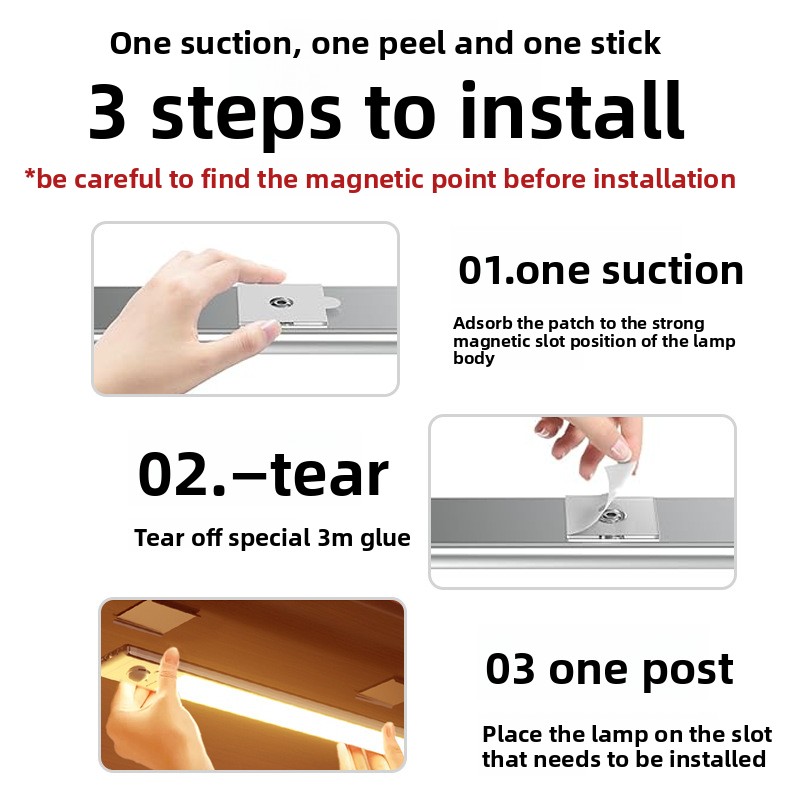 One suction, one peel and one stick

3 steps to install

*be careful to find the magnetic point before installation

01.one suction

Adsorb the patch to the strong magnetic slot position of the lamp body

02.—tear

Tear off special 3m glue

03 one post

Place the lamp on the slot that needs to be installed