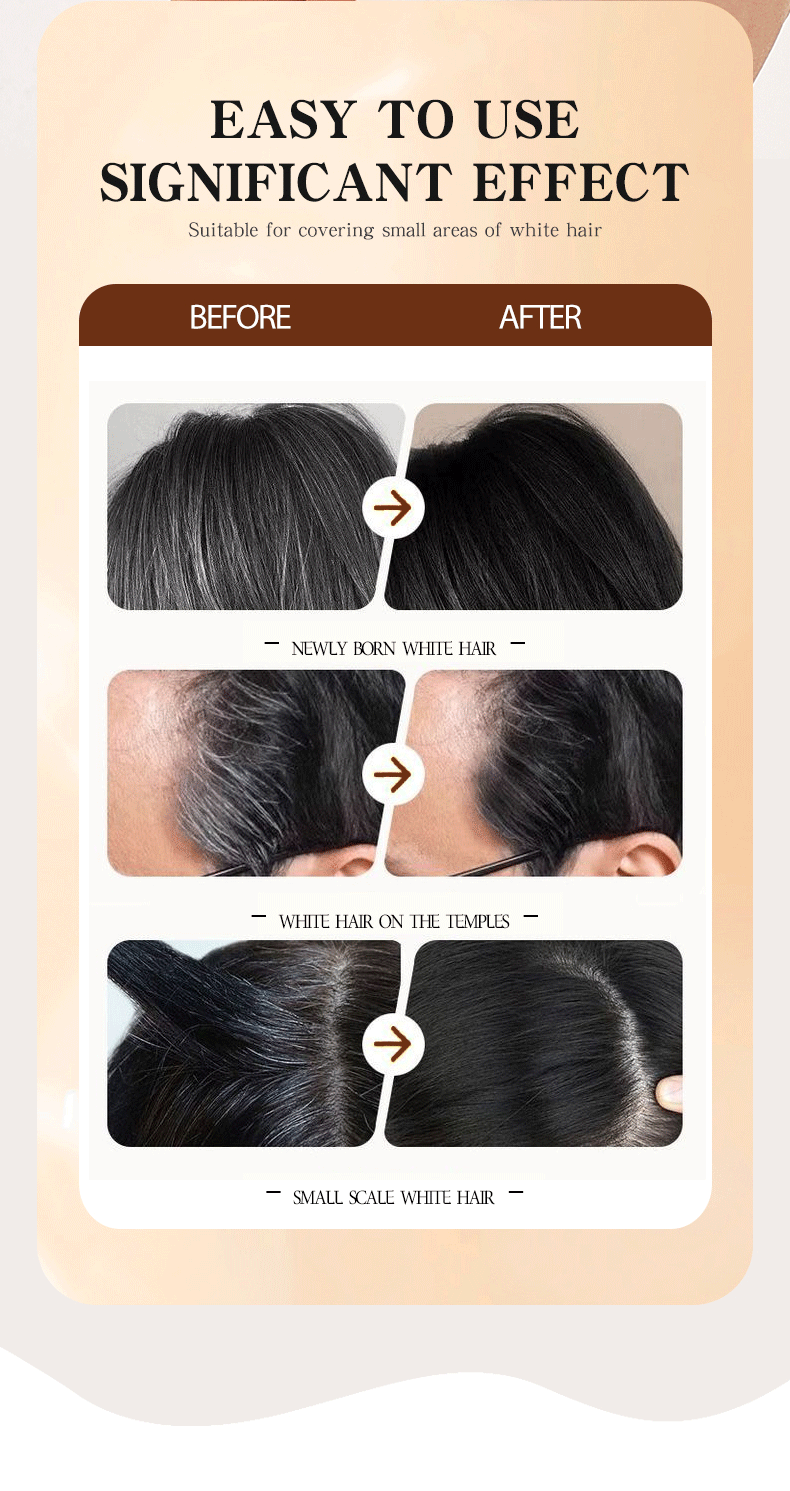 EASY TO USE
SIGNIFICANT EFFECT

Suitable for covering small areas of white hair

BEFORE AFTER

— NEWLY BORN WHITE HAIR —

— WHITE HAIR ON THE TEMPLES —

— SMALL SCALE WHITE HAIR —