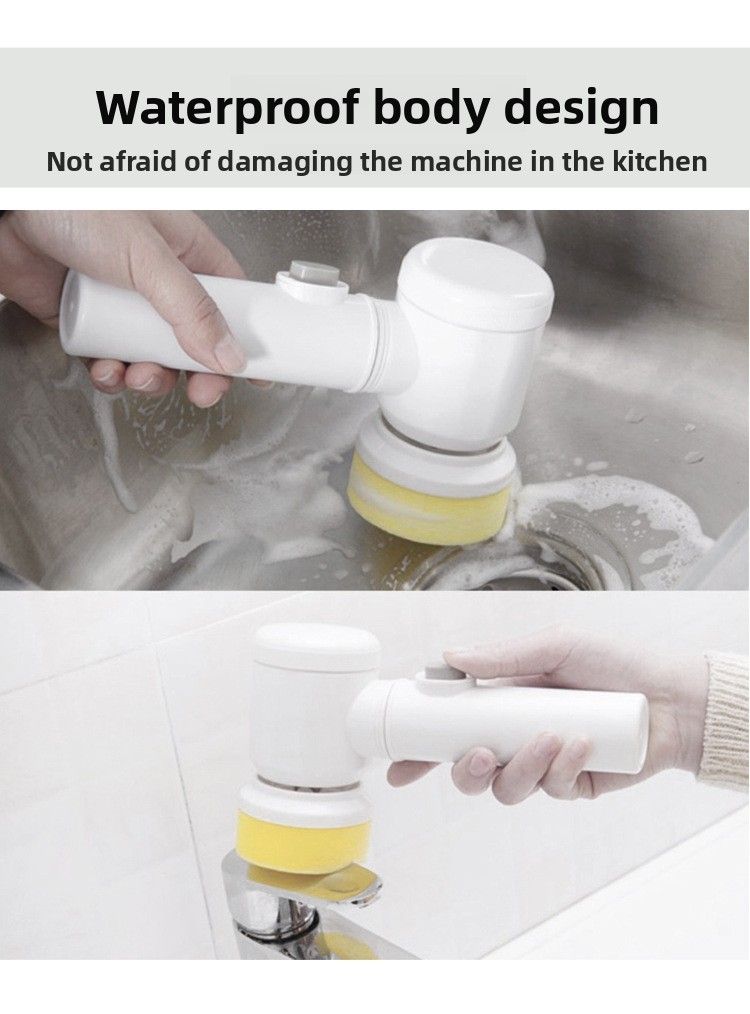 Waterproof body design
Not afraid of damaging the machine in the kitchen