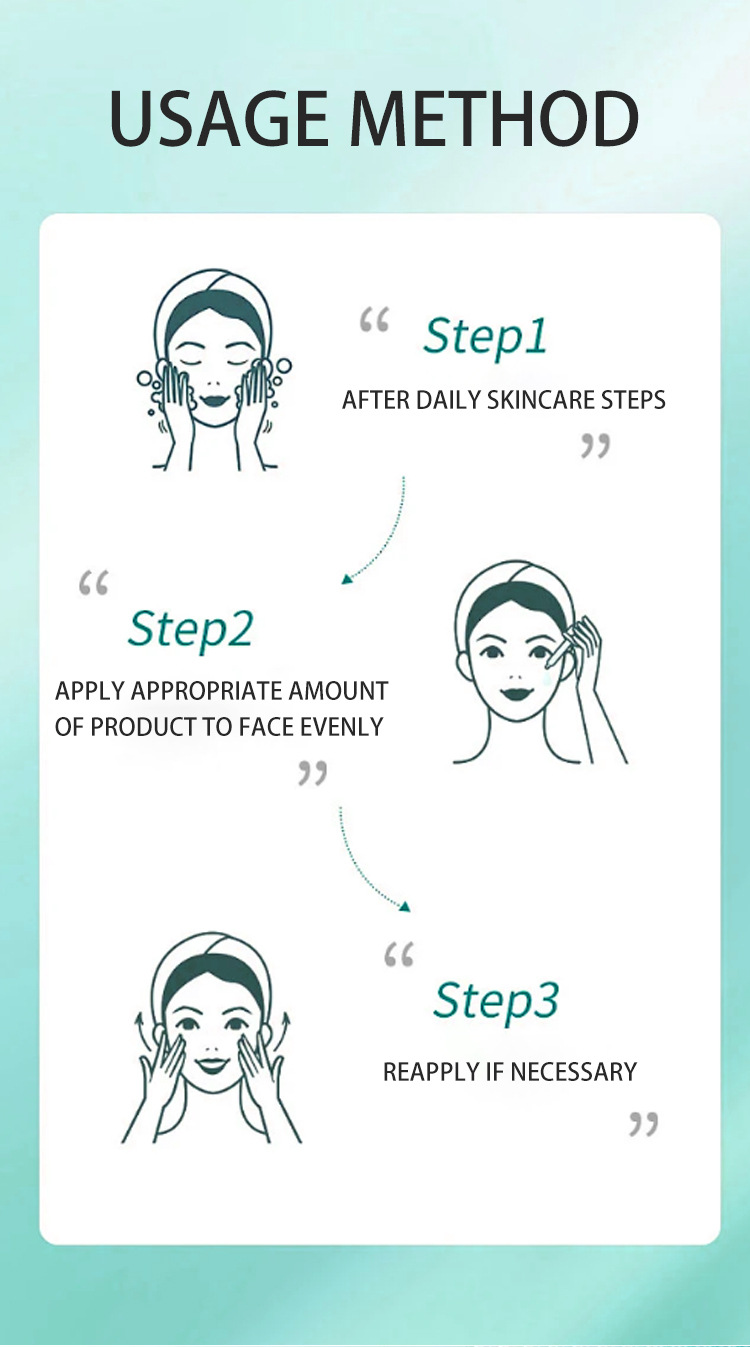 USAGE METHOD

“ Step1
AFTER DAILY SKINCARE STEPS ”

“ Step2
APPLY APPROPRIATE AMOUNT OF PRODUCT TO FACE EVENLY ”

“ Step3
REAPPLY IF NECESSARY ”