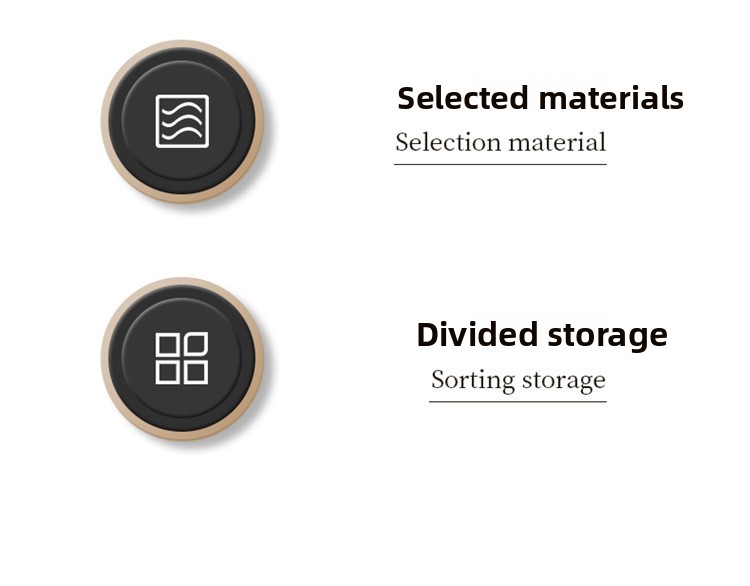 Selected materials

Selection material

Divided storage

Sorting storage