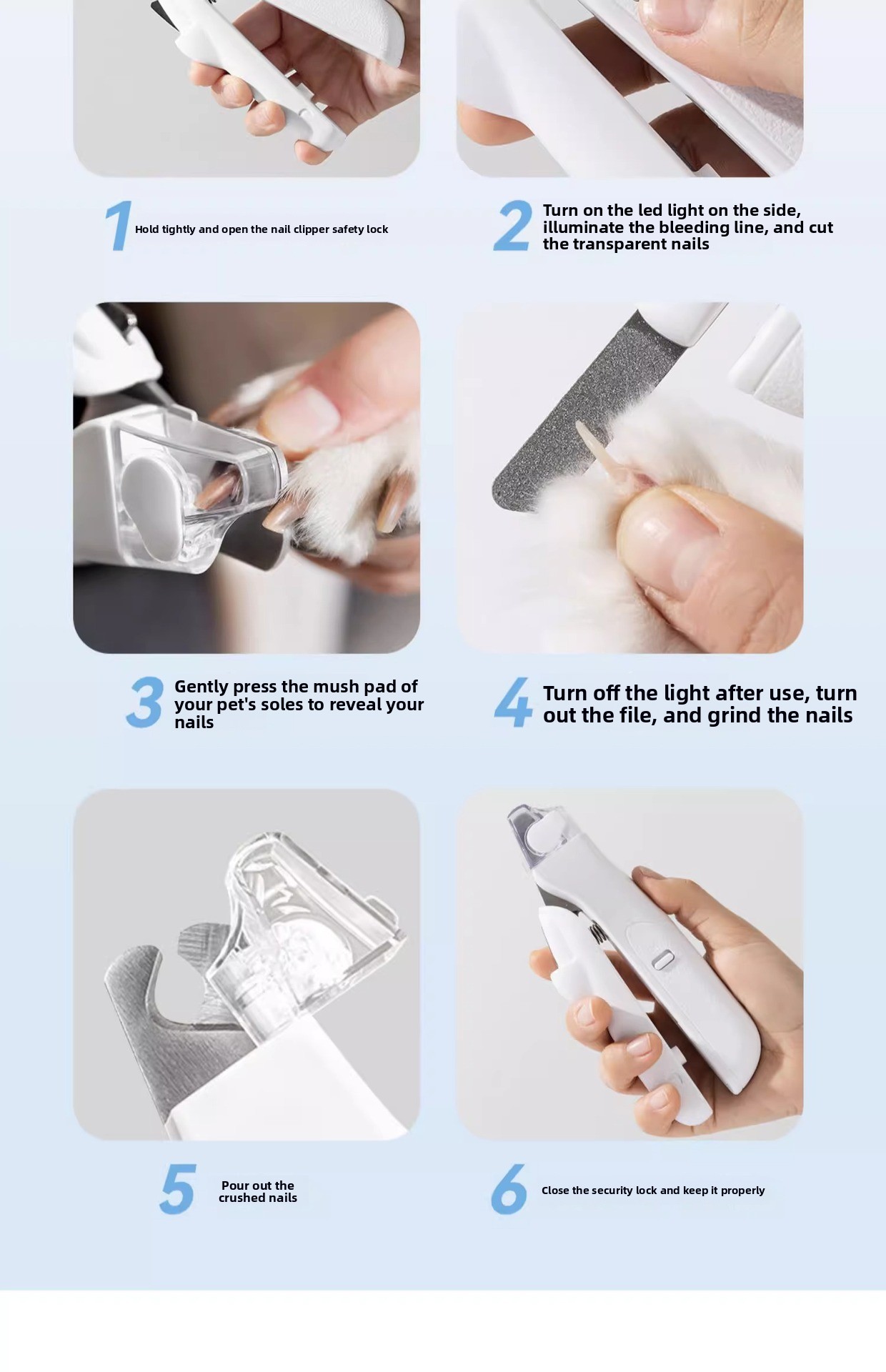 1 Hold tightly and open the nail clipper safety lock

2 Turn on the led light on the side, illuminate the bleeding line, and cut the transparent nails

3 Gently press the mush pad of your pet's soles to reveal your nails

4 Turn off the light after use, turn out the file, and grind the nails

5 Pour out the crushed nails

6 Close the security lock and keep it properly