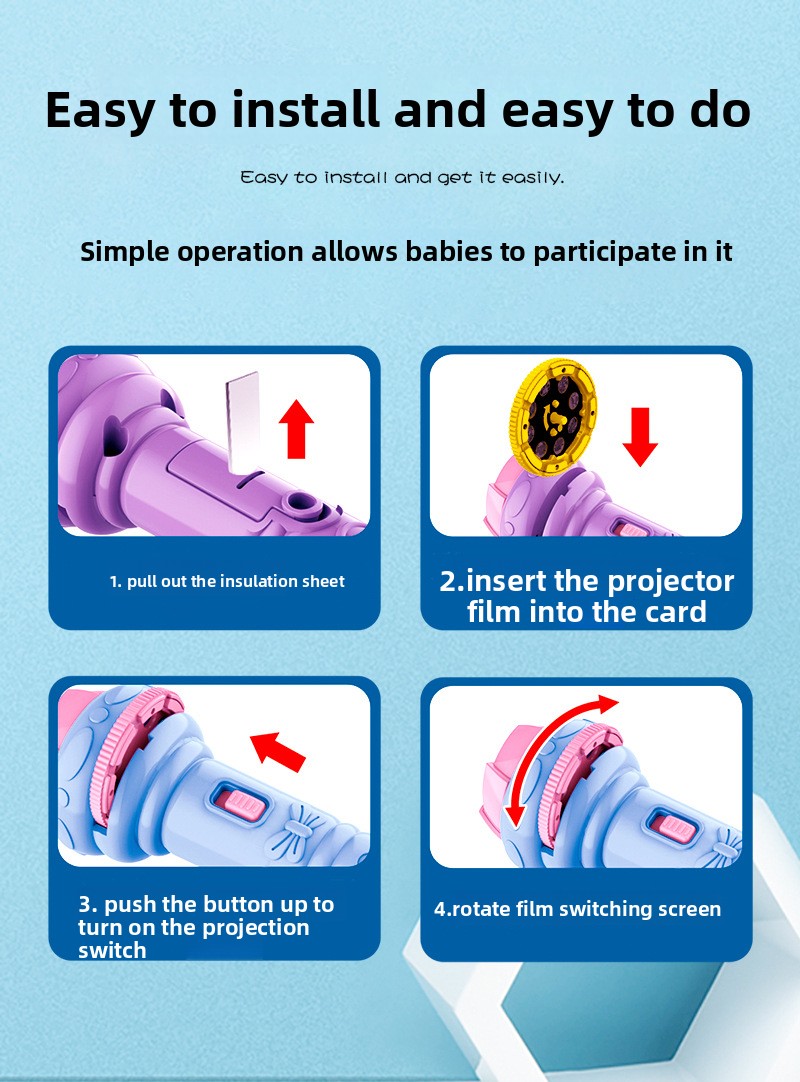 Easy to install and easy to do

Easy to install and get it easily.

Simple operation allows babies to participate in it

1. pull out the insulation sheet

2.insert the projector film into the card

3. push the button up to turn on the projection switch

4.rotate film switching screen