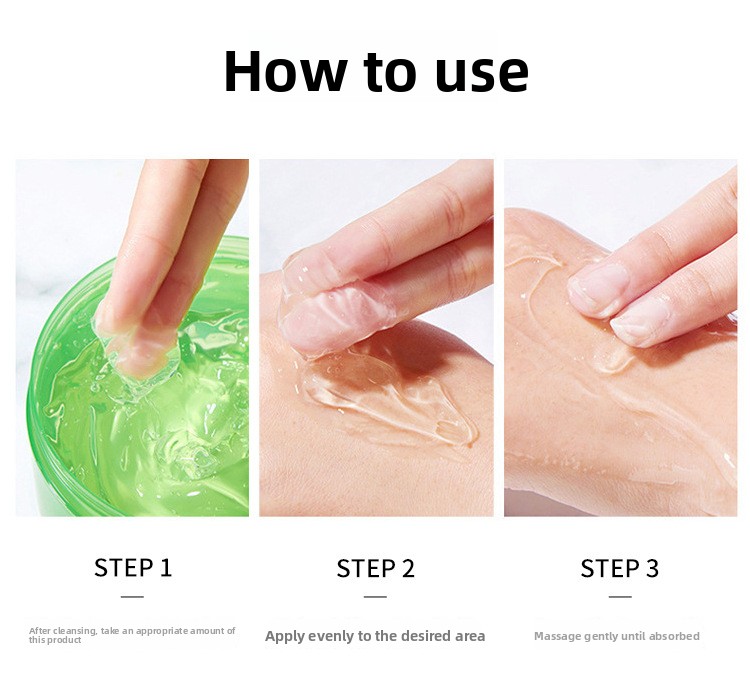 How to use

STEP 1

After cleansing, take an appropriate amount of this product

STEP 2

Apply evenly to the desired area

STEP 3

Massage gently until absorbed