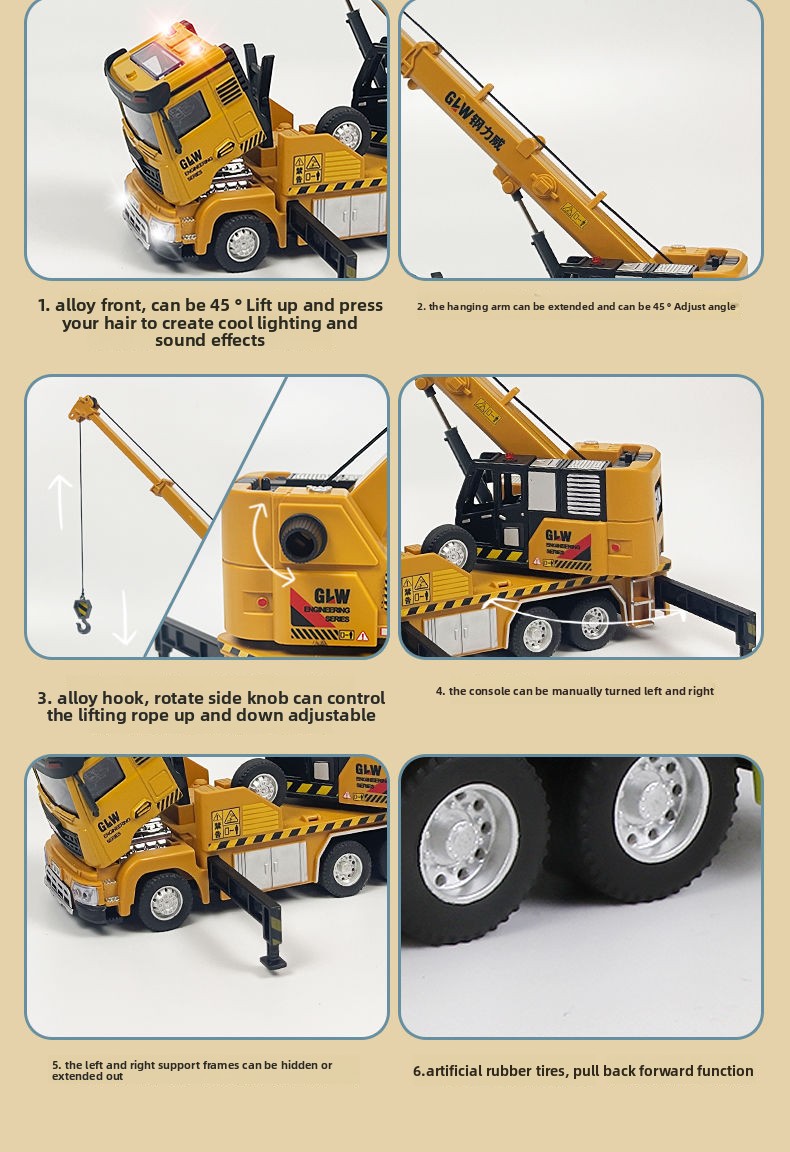 GLW
ENGINEERING SERIES

GLW 钢力威

1. alloy front, can be 45 ° Lift up and press your hair to create cool lighting and sound effects

2. the hanging arm can be extended and can be 45 ° Adjust angle

GLW
ENGINEERING SERIES

GLW
ENGINEERING SERIES

3. alloy hook, rotate side knob can control the lifting rope up and down adjustable

4. the console can be manually turned left and right

GLW

GLW

5. the left and right support frames can be hidden or extended out

6.artificial rubber tires, pull back forward function