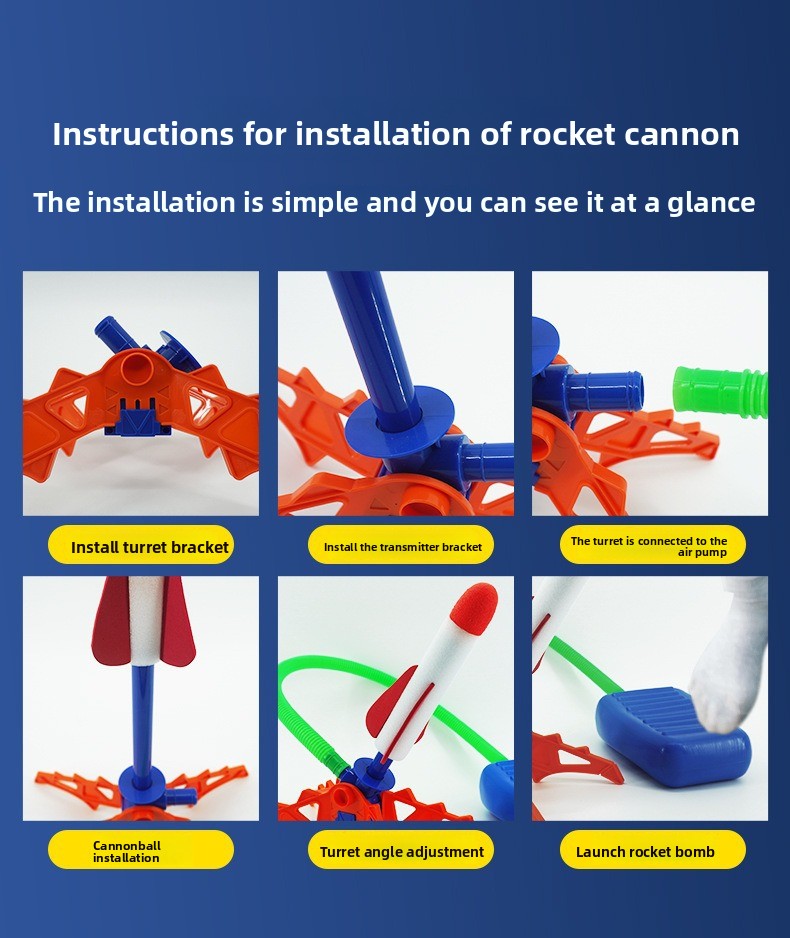 Instructions for installation of rocket cannon

The installation is simple and you can see it at a glance

Install turret bracket

Install the transmitter bracket

The turret is connected to the air pump

Cannonball installation

Turret angle adjustment

Launch rocket bomb