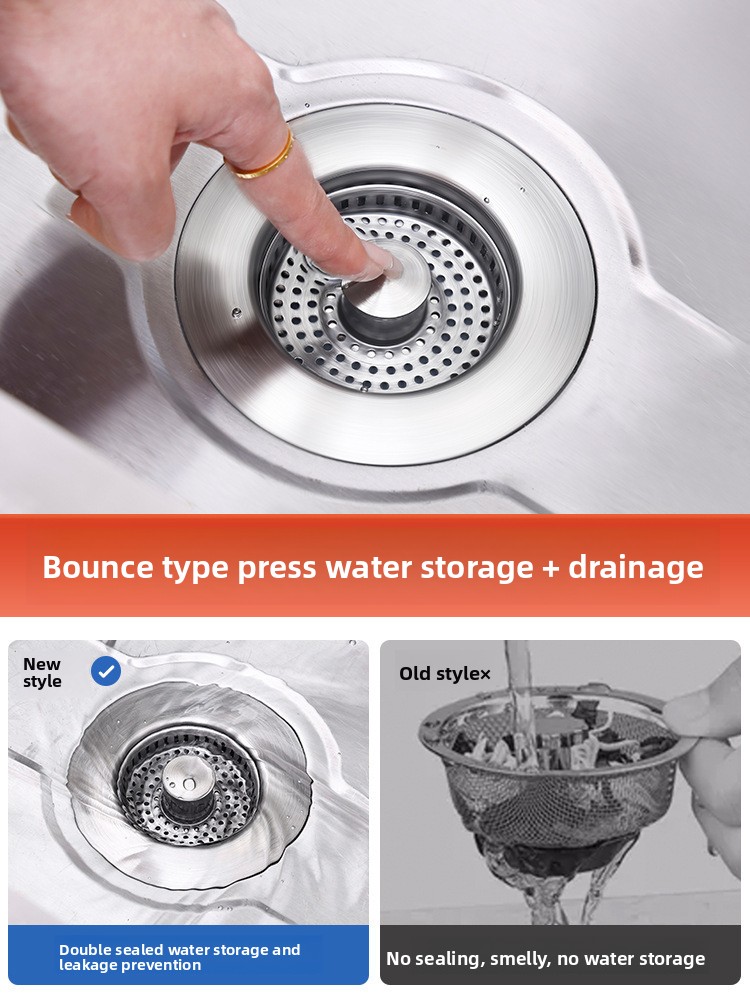 Bounce type press water storage + drainage

New style

Double sealed water storage and leakage prevention

Old style×

No sealing, smelly, no water storage