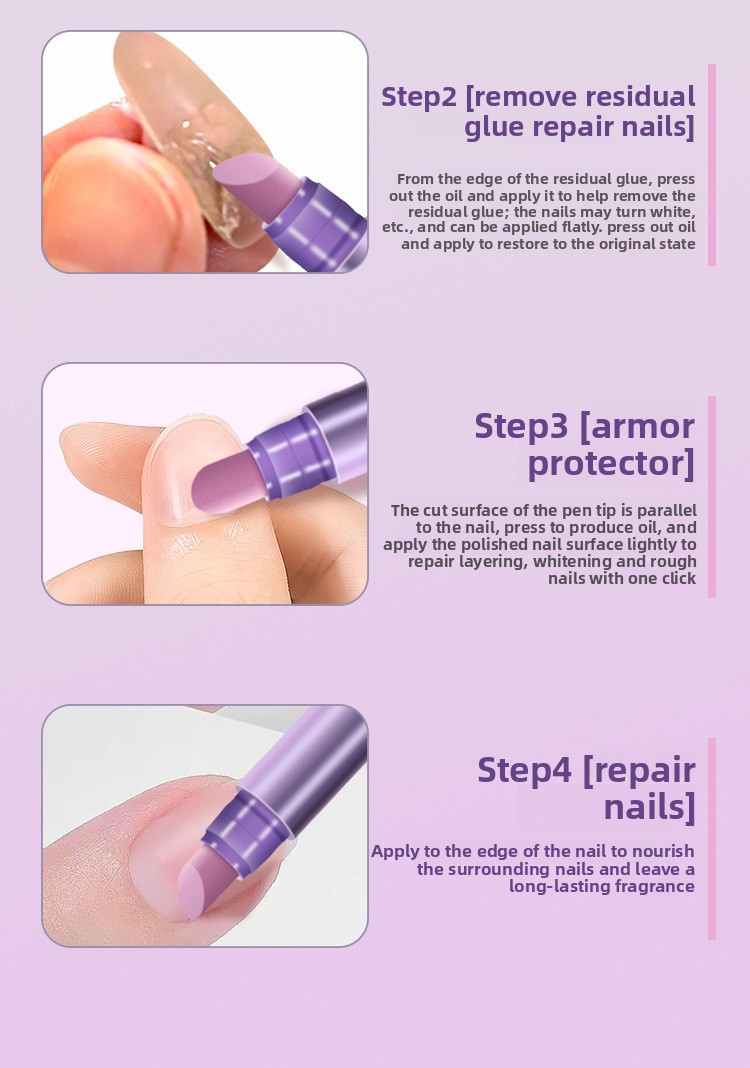 Step2 [remove residual glue repair nails]

From the edge of the residual glue, press out the oil and apply it to help remove the residual glue; the nails may turn white, etc., and can be applied flatly. press out oil and apply to restore to the original state

Step3 [armor protector]

The cut surface of the pen tip is parallel to the nail, press to produce oil, and apply the polished nail surface lightly to repair layering, whitening and rough nails with one click

Step4 [repair nails]

Apply to the edge of the nail to nourish the surrounding nails and leave a long-lasting fragrance