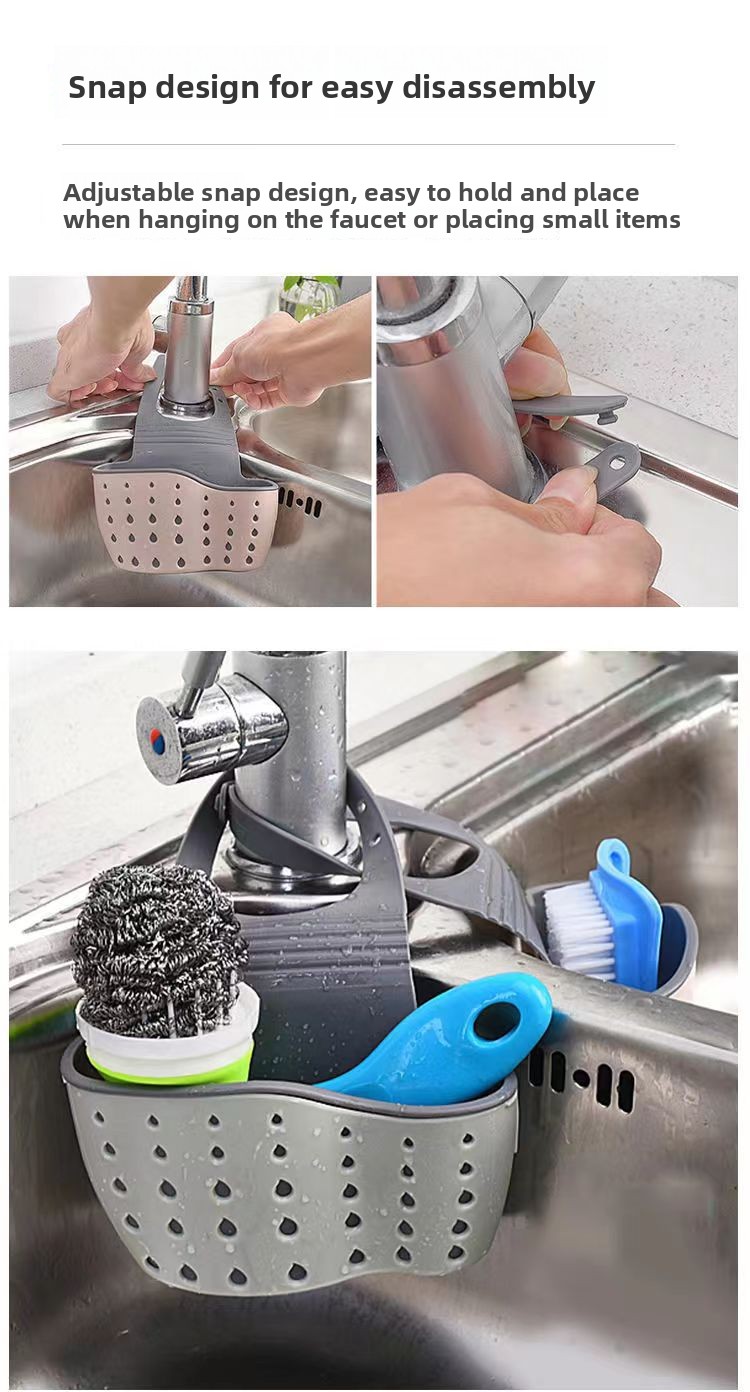 Snap design for easy disassembly

Adjustable snap design, easy to hold and place when hanging on the faucet or placing small items