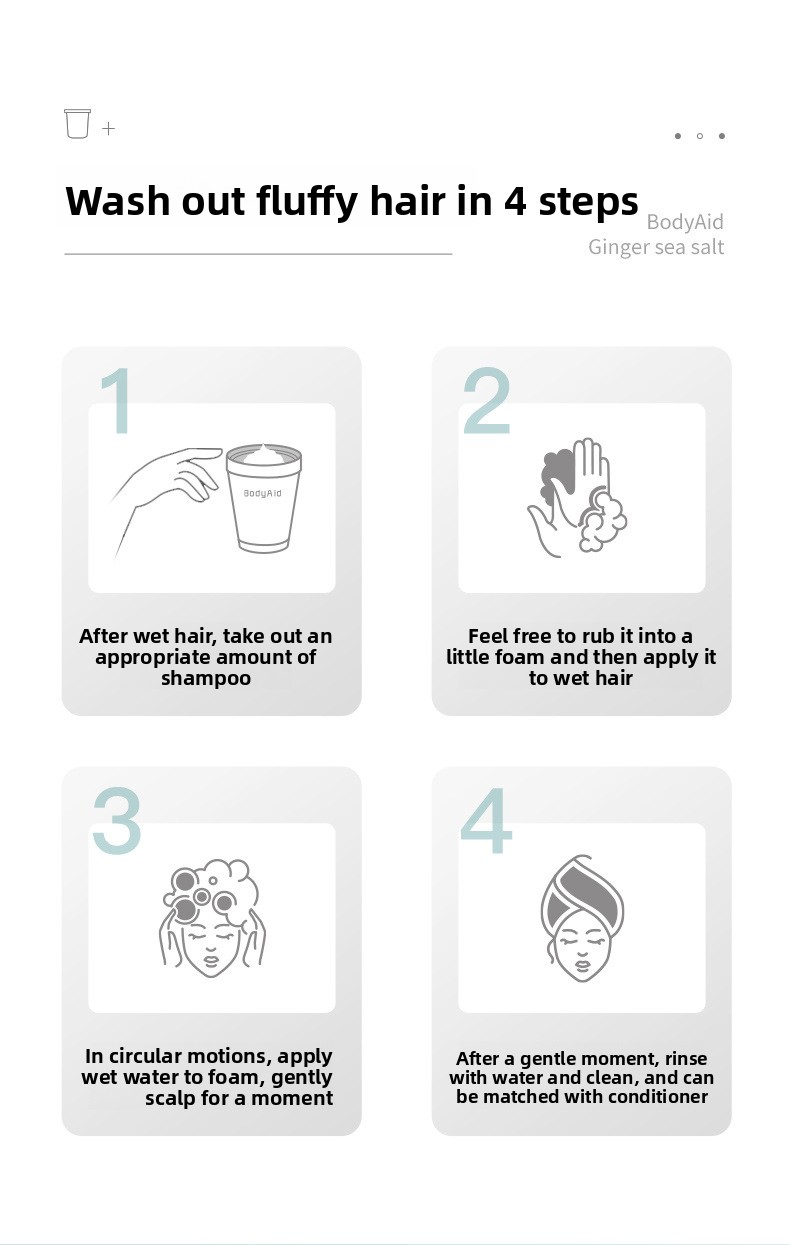 +

Wash out fluffy hair in 4 steps

BodyAid
Ginger sea salt

1

BodyAid

After wet hair, take out an appropriate amount of shampoo

2

Feel free to rub it into a little foam and then apply it to wet hair

3

In circular motions, apply wet water to foam, gently scalp for a moment

4

After a gentle moment, rinse with water and clean, and can be matched with conditioner