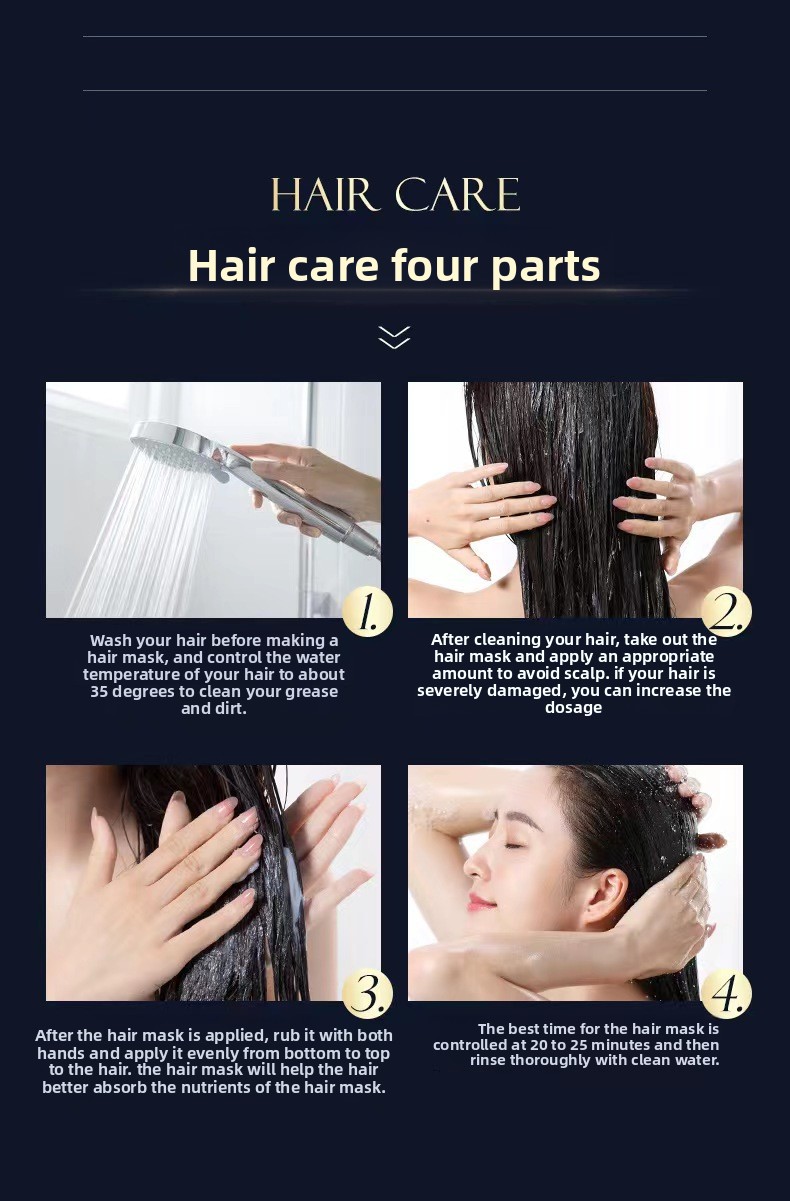 HAIR CARE

Hair care four parts

1.

Wash your hair before making a hair mask, and control the water temperature of your hair to about 35 degrees to clean your grease and dirt.

2.

After cleaning your hair, take out the hair mask and apply an appropriate amount to avoid scalp. if your hair is severely damaged, you can increase the dosage

3.

After the hair mask is applied, rub it with both hands and apply it evenly from bottom to top to the hair. the hair mask will help the hair better absorb the nutrients of the hair mask.

4.

The best time for the hair mask is controlled at 20 to 25 minutes and then rinse thoroughly with clean water.