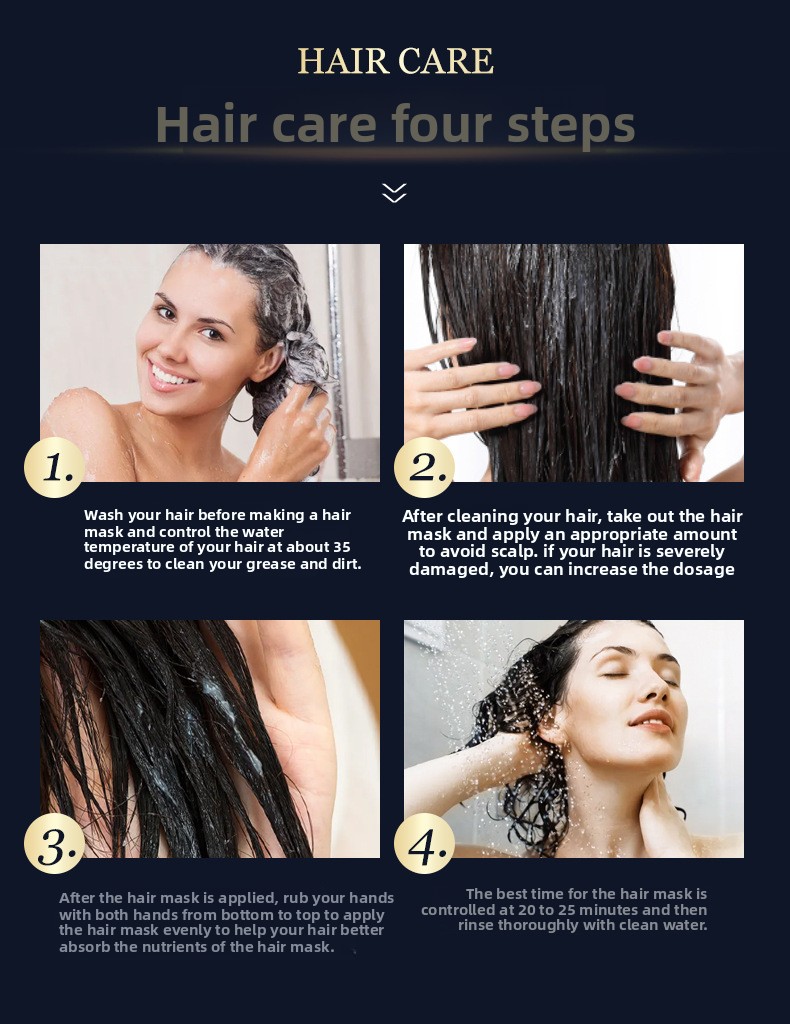 HAIR CARE

Hair care four steps

1.

Wash your hair before making a hair mask and control the water temperature of your hair at about 35 degrees to clean your grease and dirt.

2.

After cleaning your hair, take out the hair mask and apply an appropriate amount to avoid scalp. if your hair is severely damaged, you can increase the dosage

3.

After the hair mask is applied, rub your hands with both hands from bottom to top to apply the hair mask evenly to help your hair better absorb the nutrients of the hair mask.

4.

The best time for the hair mask is controlled at 20 to 25 minutes and then rinse thoroughly with clean water.