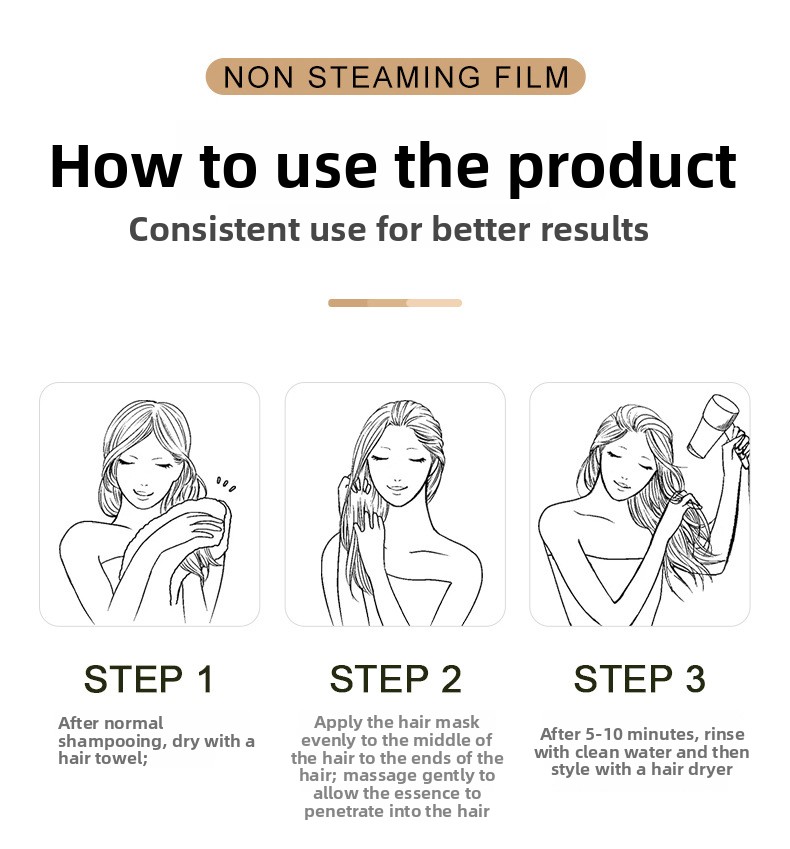 NON STEAMING FILM

How to use the product

Consistent use for better results

STEP 1

After normal shampooing, dry with a hair towel;

STEP 2

Apply the hair mask evenly to the middle of the hair to the ends of the hair; massage gently to allow the essence to penetrate into the hair

STEP 3

After 5-10 minutes, rinse with clean water and then style with a hair dryer