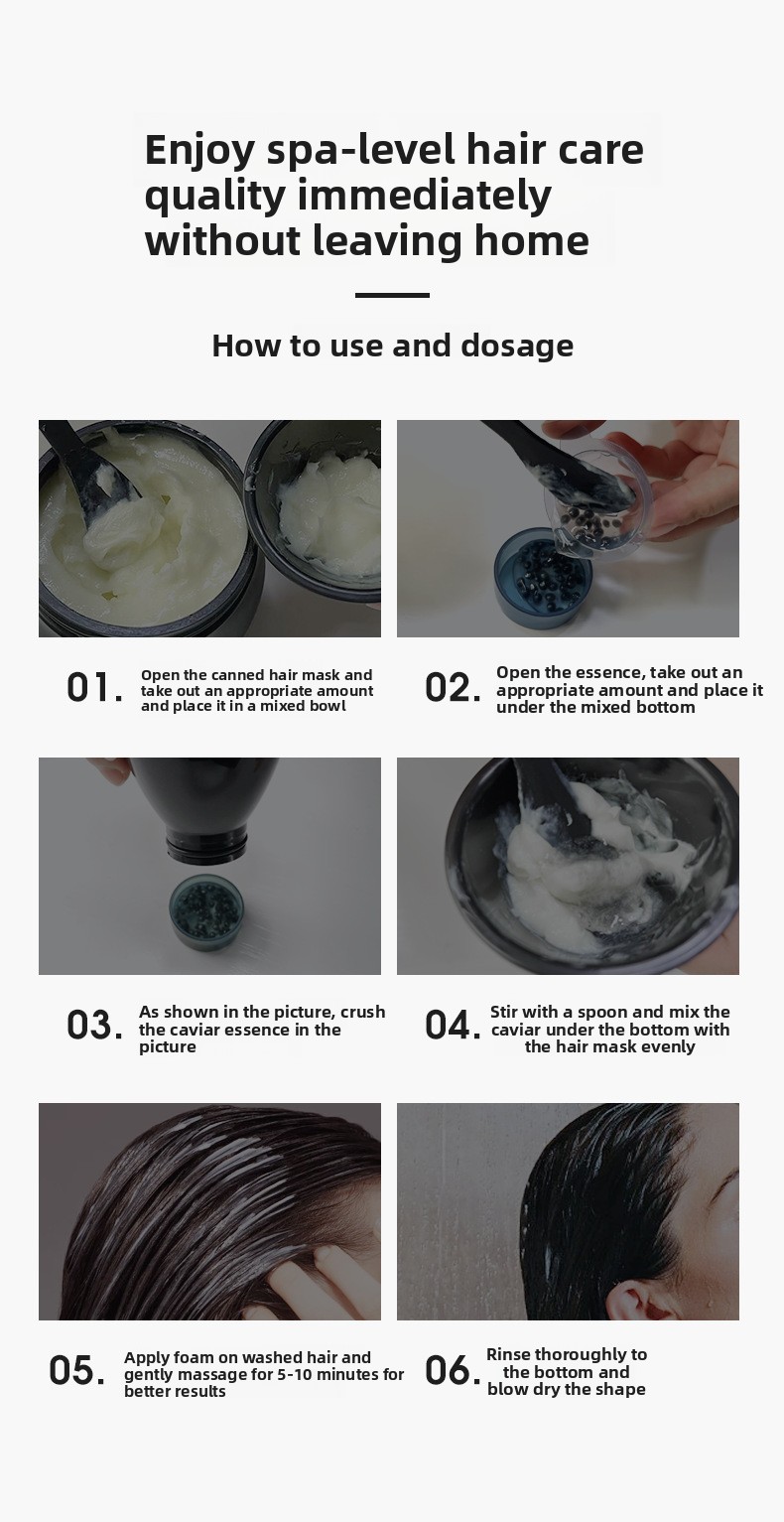 Enjoy spa-level hair care quality immediately without leaving home

How to use and dosage

01. Open the canned hair mask and take out an appropriate amount and place it in a mixed bowl

02. Open the essence, take out an appropriate amount and place it under the mixed bottom

03. As shown in the picture, crush the caviar essence in the picture

04. Stir with a spoon and mix the caviar under the bottom with the hair mask evenly

05. Apply foam on washed hair and gently massage for 5-10 minutes for better results

06. Rinse thoroughly to the bottom and blow dry the shape