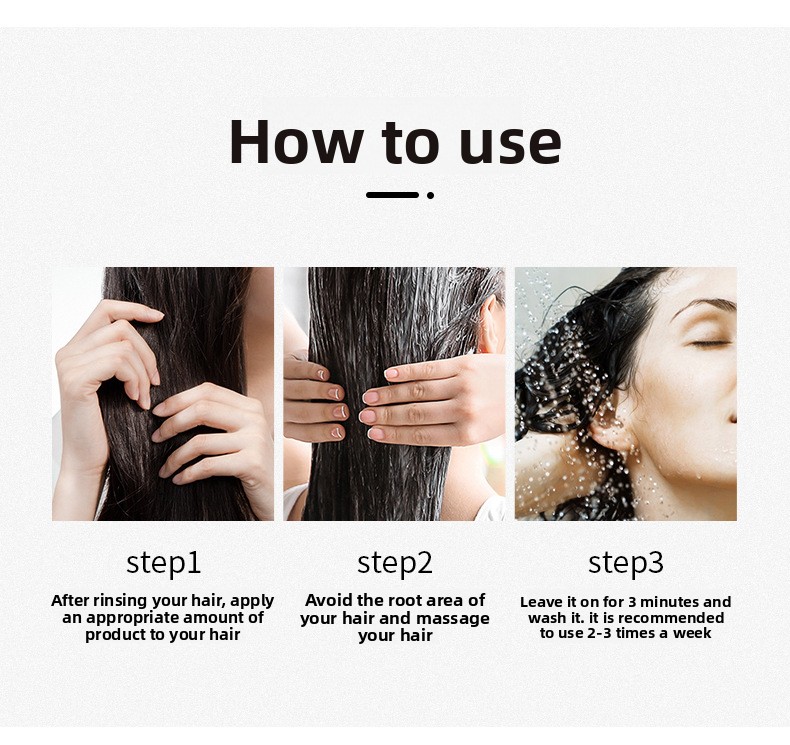 How to use

step1

After rinsing your hair, apply an appropriate amount of product to your hair

step2

Avoid the root area of your hair and massage your hair

step3

Leave it on for 3 minutes and wash it. it is recommended to use 2-3 times a week