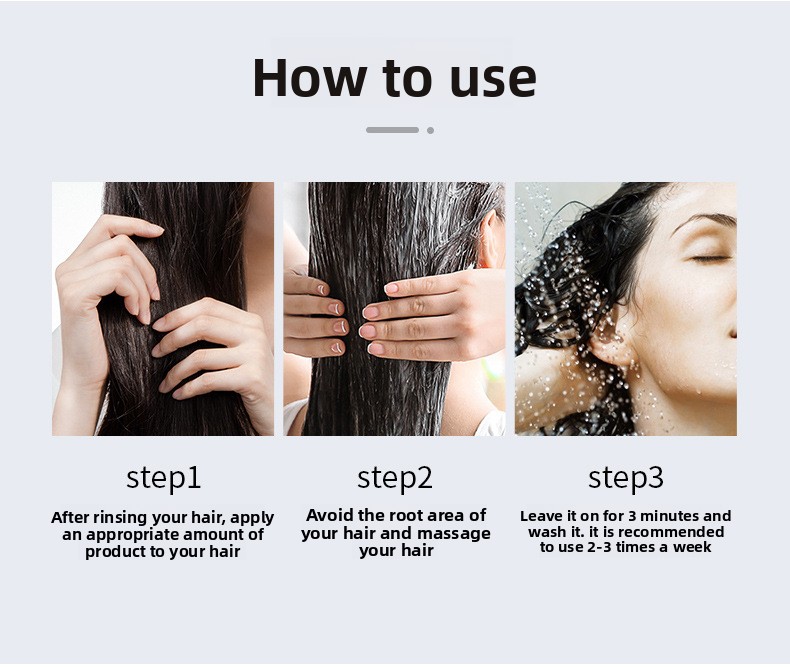 How to use

step1

After rinsing your hair, apply an appropriate amount of product to your hair

step2

Avoid the root area of your hair and massage your hair

step3

Leave it on for 3 minutes and wash it. it is recommended to use 2-3 times a week