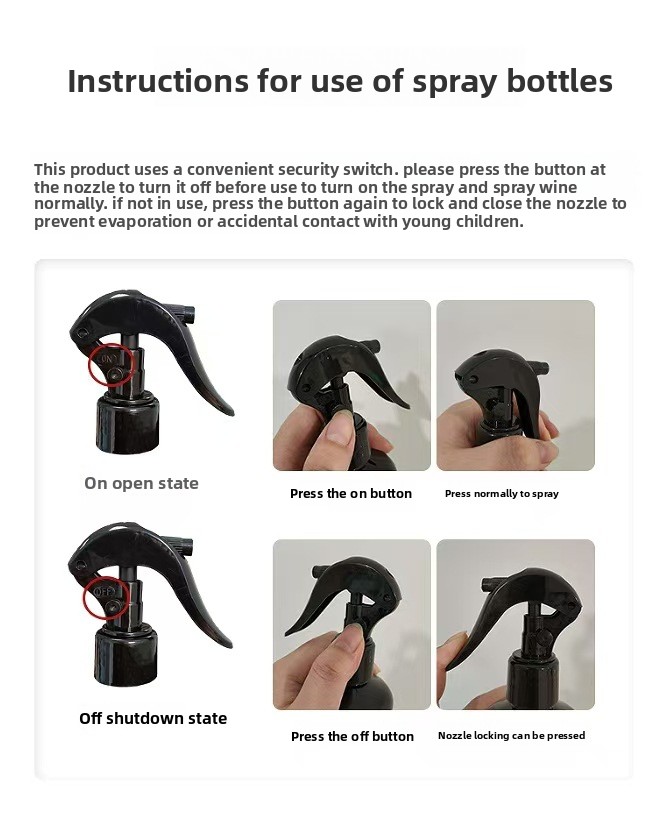 Instructions for use of spray bottles

This product uses a convenient security switch. please press the button at the nozzle to turn it off before use to turn on the spray and spray wine normally. if not in use, press the button again to lock and close the nozzle to prevent evaporation or accidental contact with young children.

ON

On open state

Press the on button

Press normally to spray

OFF

Off shutdown state

Press the off button

Nozzle locking can be pressed