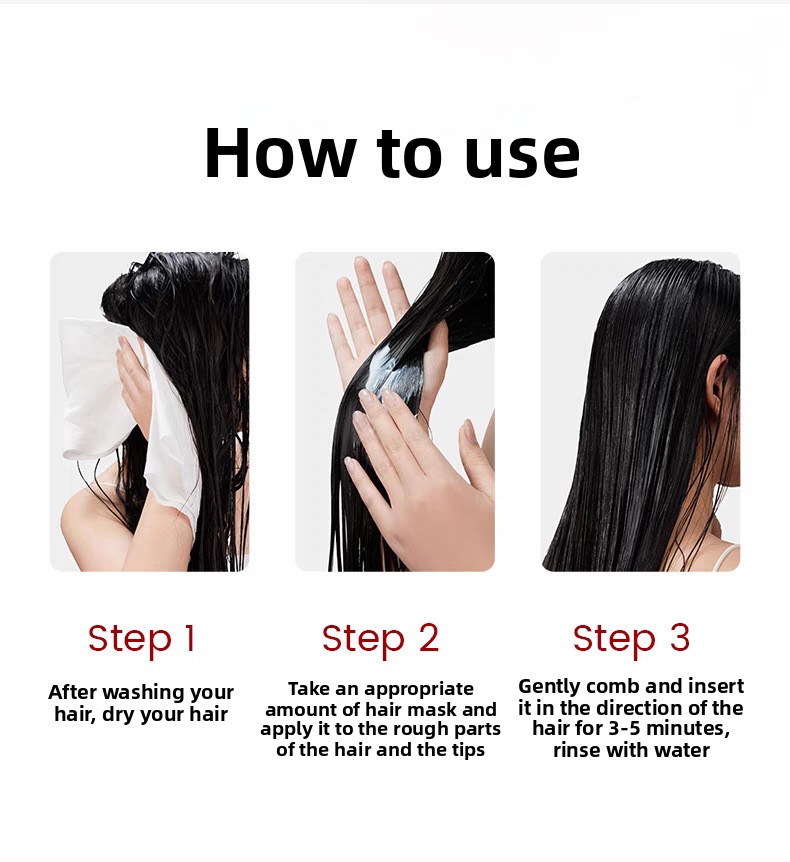 How to use

Step 1

After washing your hair, dry your hair

Step 2

Take an appropriate amount of hair mask and apply it to the rough parts of the hair and the tips

Step 3

Gently comb and insert it in the direction of the hair for 3-5 minutes, rinse with water