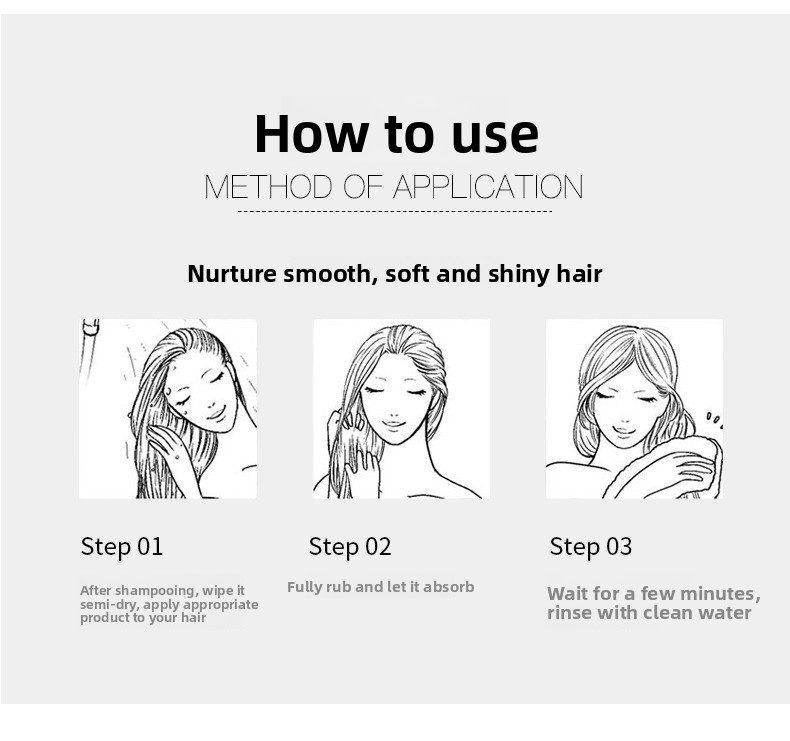 How to use

METHOD OF APPLICATION

Nurture smooth, soft and shiny hair

Step 01

After shampooing, wipe it semi-dry, apply appropriate product to your hair

Step 02

Fully rub and let it absorb

Step 03

Wait for a few minutes, rinse with clean water