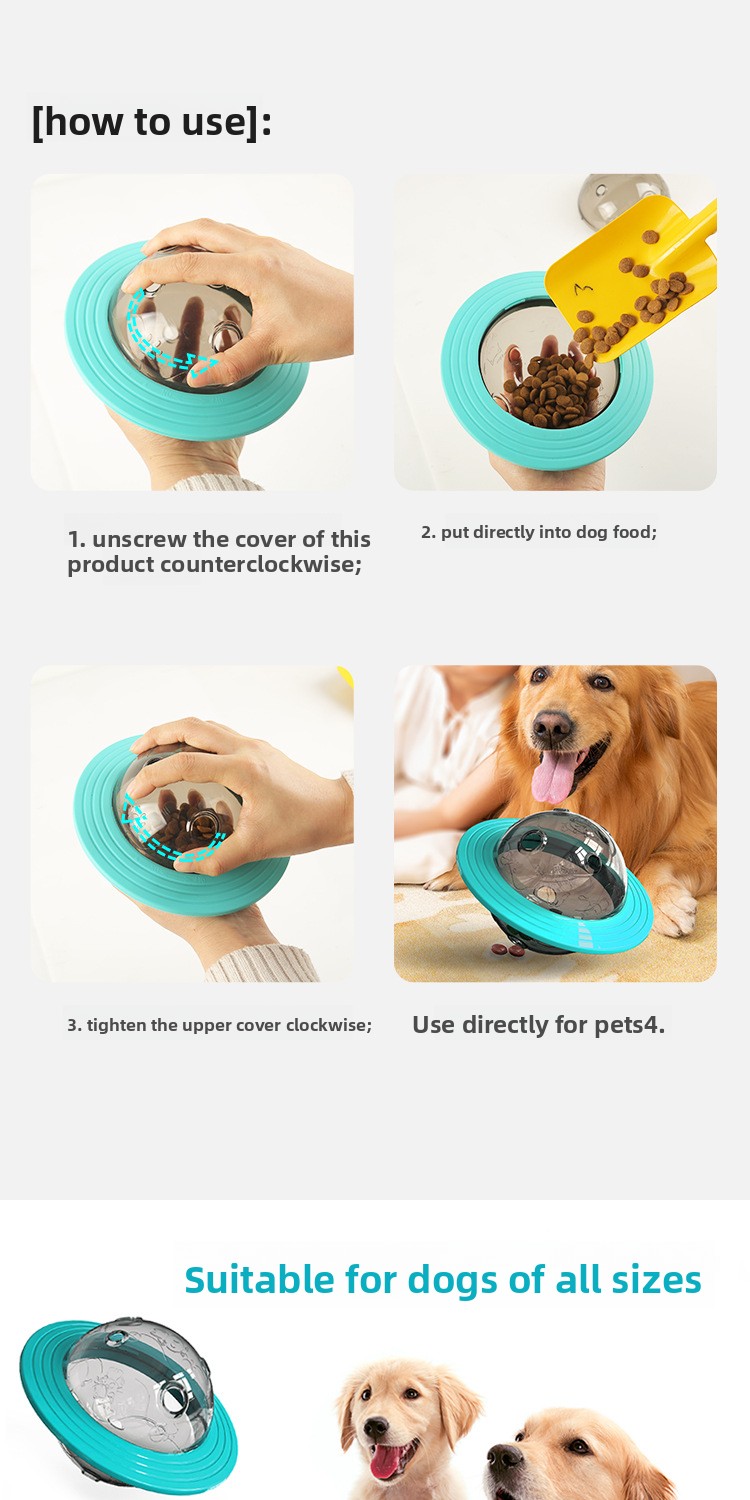 [how to use]:

1. unscrew the cover of this product counterclockwise;

2. put directly into dog food;

3. tighten the upper cover clockwise;

Use directly for pets4.

Suitable for dogs of all sizes