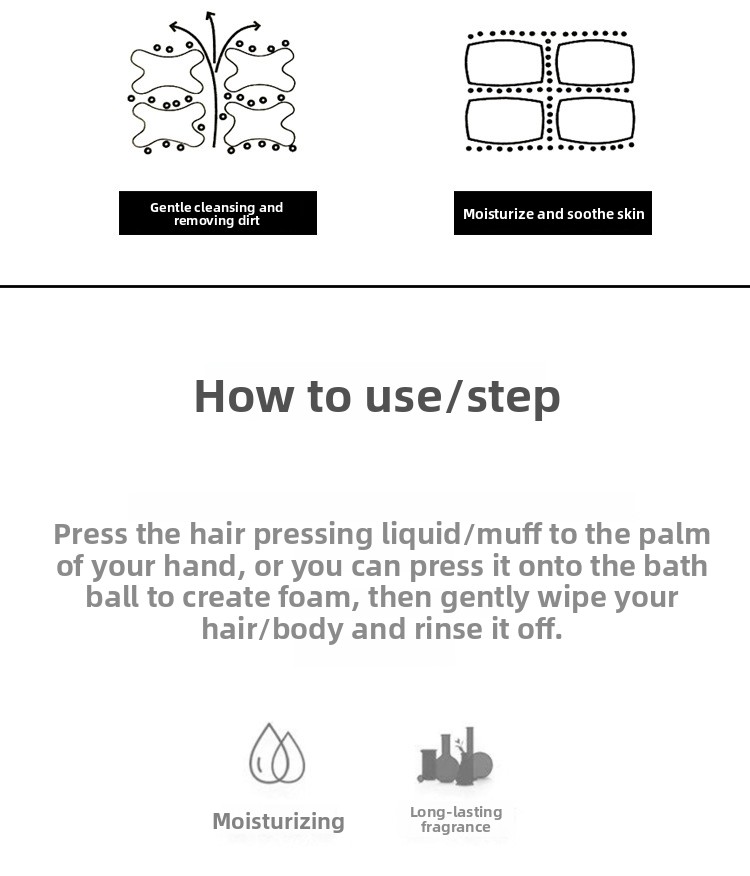 Gentle cleansing and removing dirt

Moisturize and soothe skin

How to use/step

Press the hair pressing liquid/muff to the palm of your hand, or you can press it onto the bath ball to create foam, then gently wipe your hair/body and rinse it off.

Moisturizing

Long-lasting fragrance