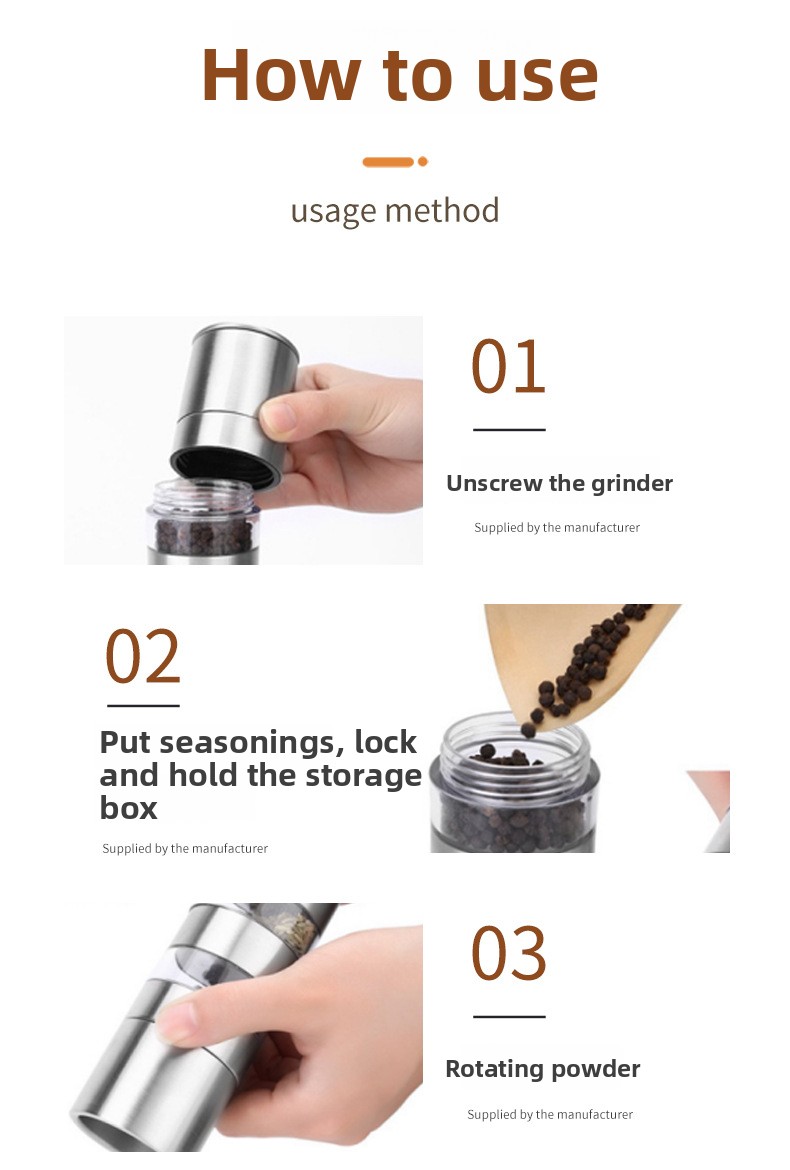 How to use

usage method

01

Unscrew the grinder

Supplied by the manufacturer

02

Put seasonings, lock and hold the storage box

Supplied by the manufacturer

03

Rotating powder

Supplied by the manufacturer