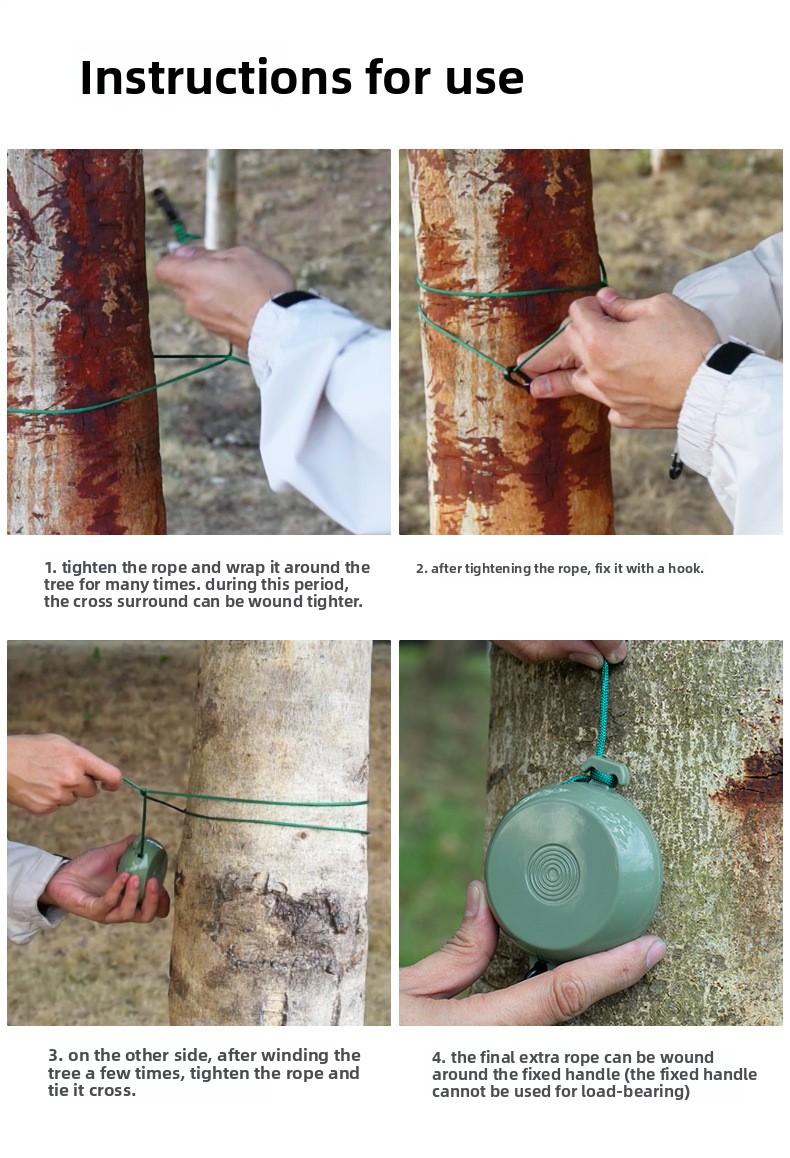 Instructions for use

1. tighten the rope and wrap it around the tree for many times. during this period, the cross surround can be wound tighter.

2. after tightening the rope, fix it with a hook.

3. on the other side, after winding the tree a few times, tighten the rope and tie it cross.

4. the final extra rope can be wound around the fixed handle (the fixed handle cannot be used for load-bearing)