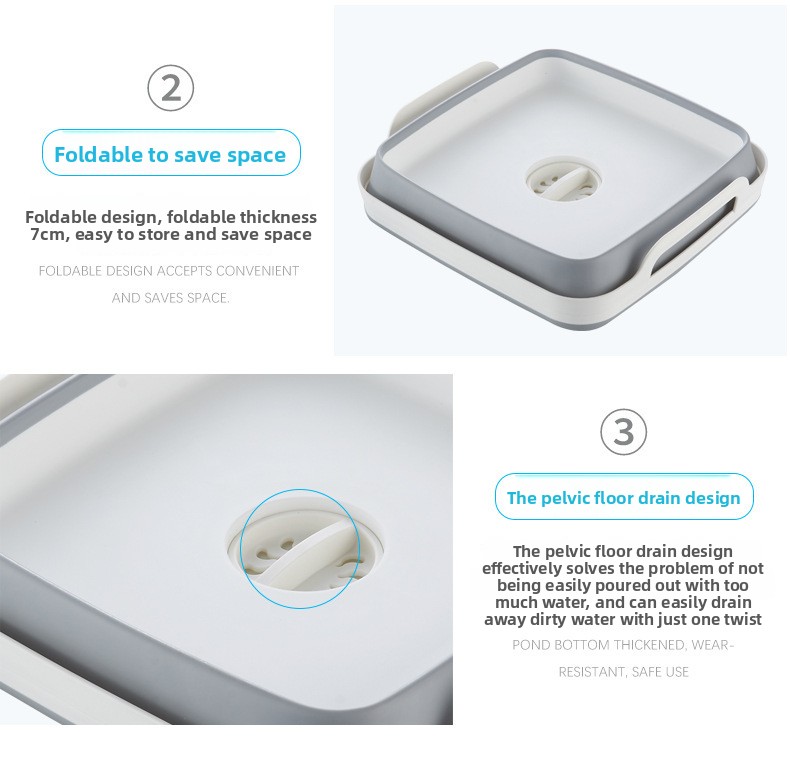 ②

Foldable to save space

Foldable design, foldable thickness 7cm, easy to store and save space

FOLDABLE DESIGN ACCEPTS CONVENIENT AND SAVES SPACE.

③

The pelvic floor drain design

The pelvic floor drain design effectively solves the problem of not being easily poured out with too much water, and can easily drain away dirty water with just one twist

POND BOTTOM THICKENED, WEAR-RESISTANT, SAFE USE