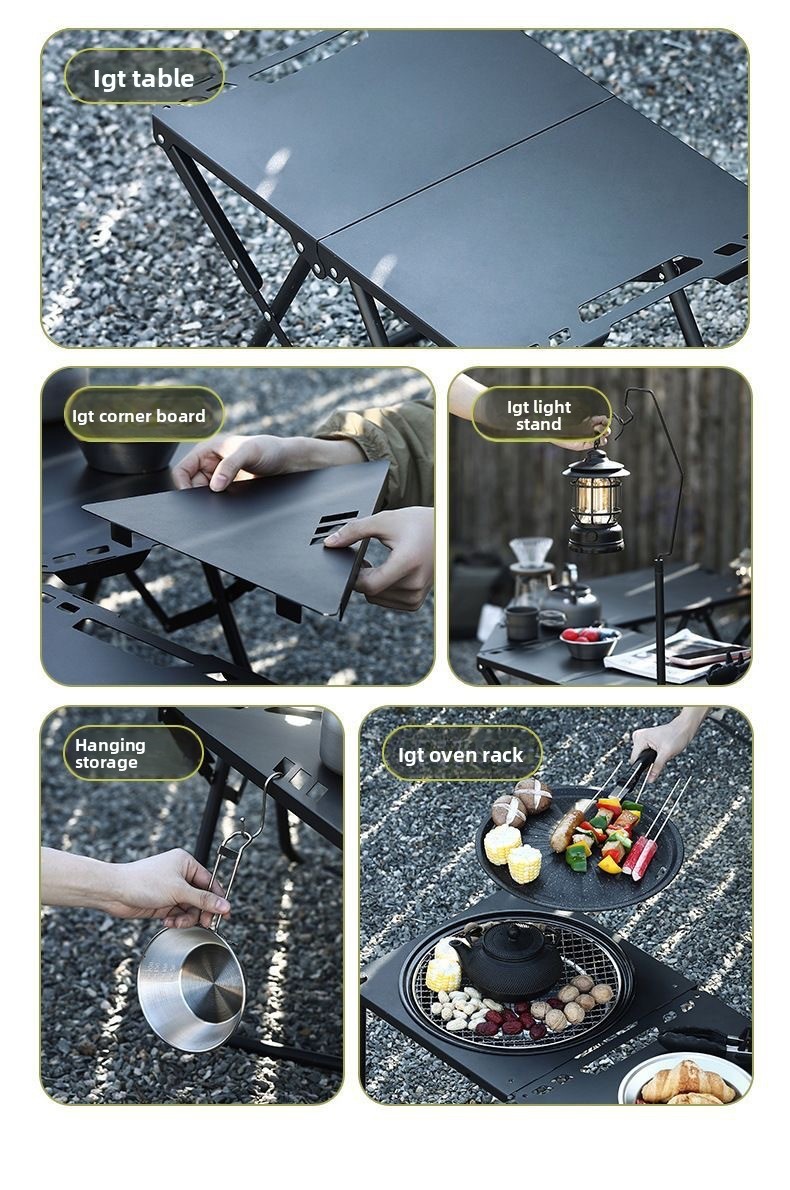 Igt table

Igt corner board

Igt light stand

Hanging storage

Igt oven rack