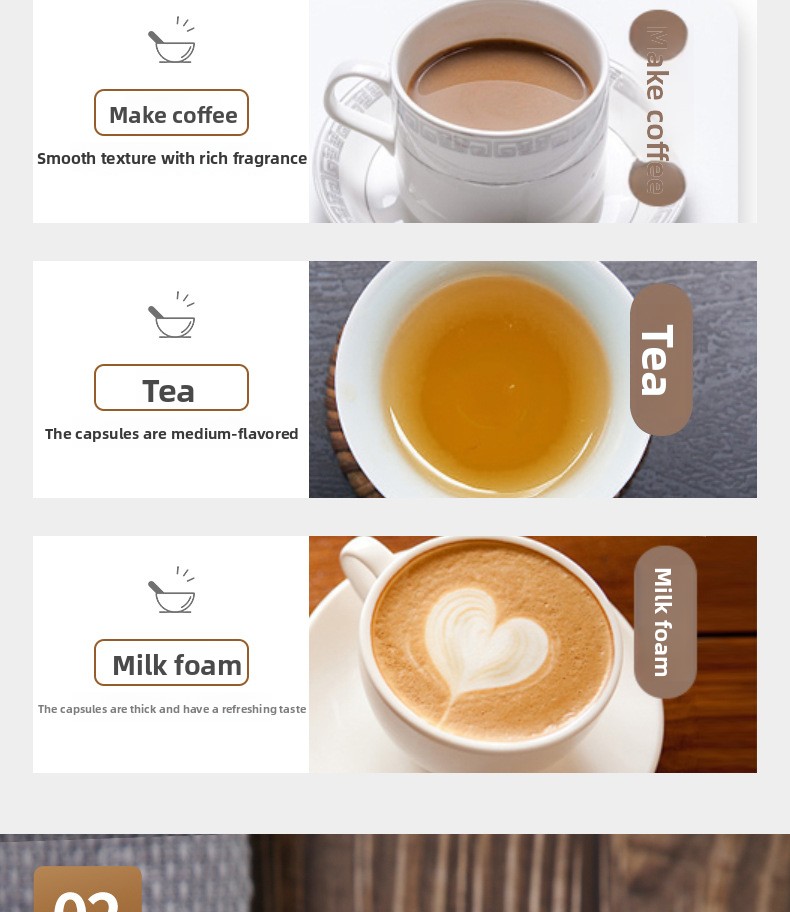 Make coffee

Smooth texture with rich fragrance

Make coffee

Tea

The capsules are medium-flavored

Tea

Milk foam

The capsules are thick and have a refreshing taste

Milk foam

02