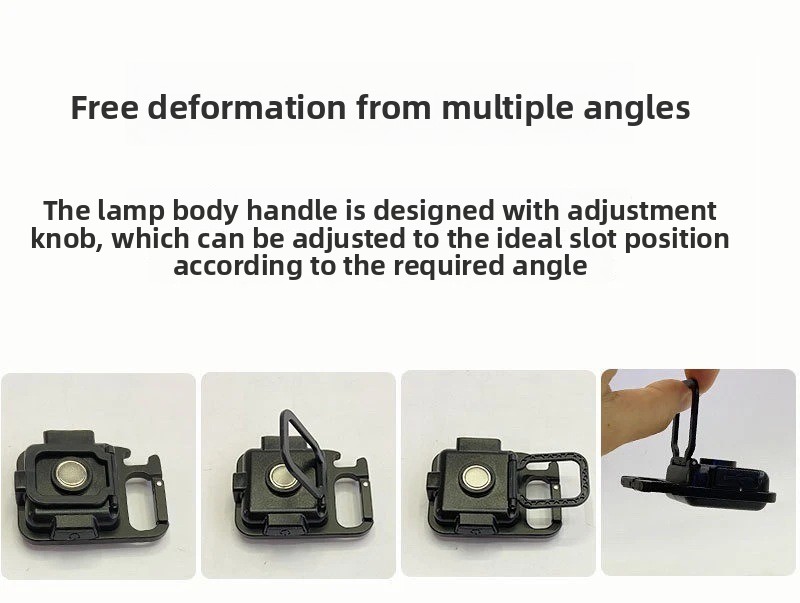 Free deformation from multiple angles

The lamp body handle is designed with adjustment knob, which can be adjusted to the ideal slot position according to the required angle