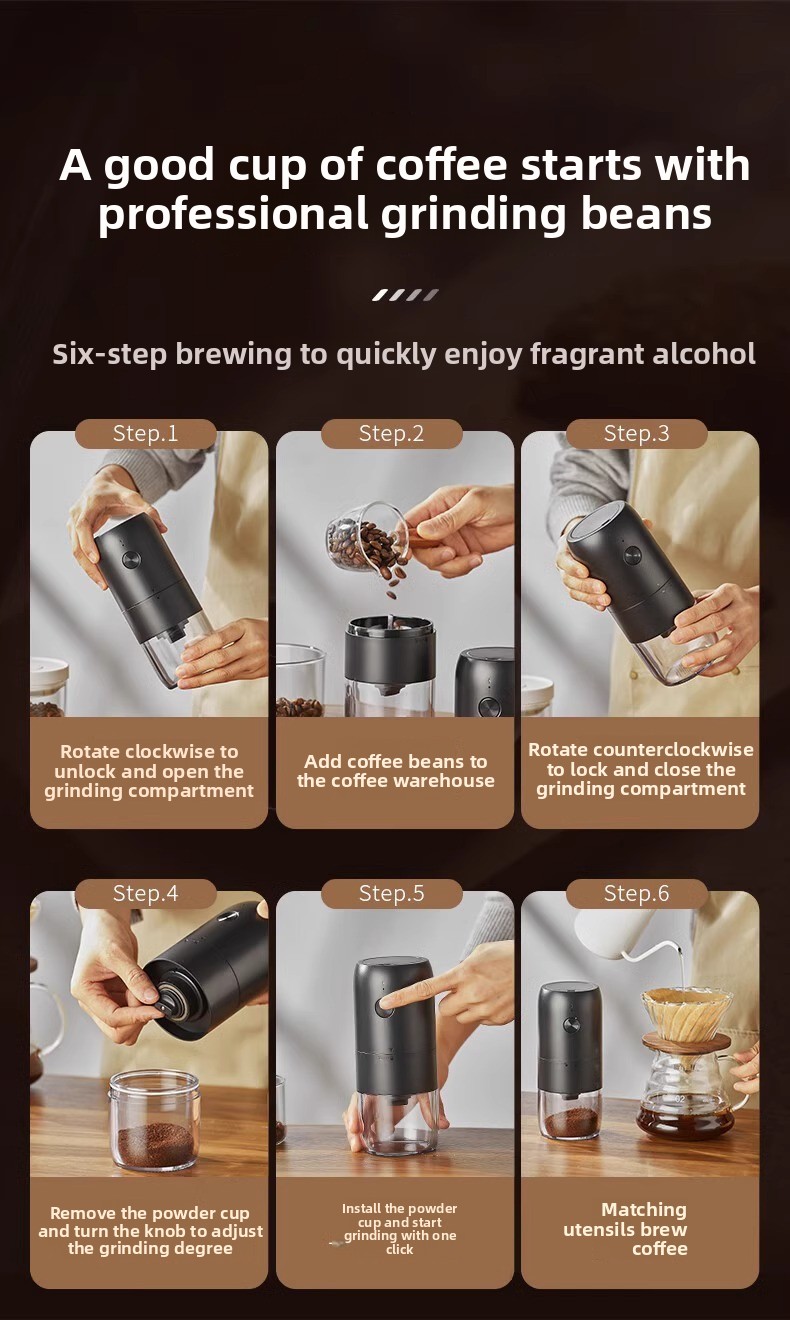 A good cup of coffee starts with professional grinding beans

Six-step brewing to quickly enjoy fragrant alcohol

Step.1

Rotate clockwise to unlock and open the grinding compartment

Step.2

Add coffee beans to the coffee warehouse

Step.3

Rotate counterclockwise to lock and close the grinding compartment

Step.4

Remove the powder cup and turn the knob to adjust the grinding degree

Step.5

Install the powder cup and start grinding with one click

Step.6

Matching utensils brew coffee