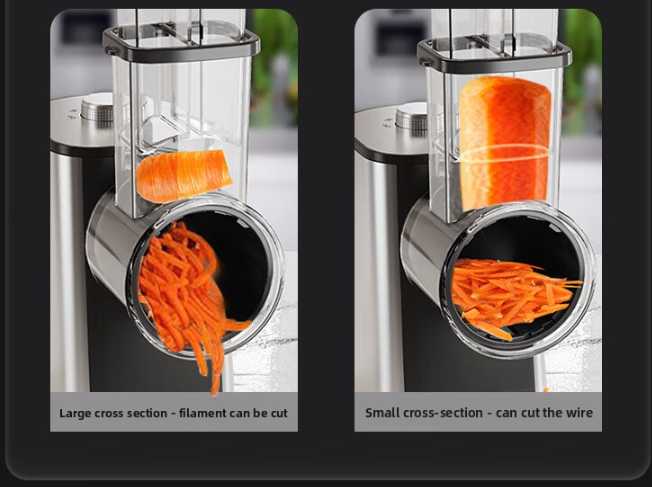 Large cross section - filament can be cut

Small cross-section - can cut the wire