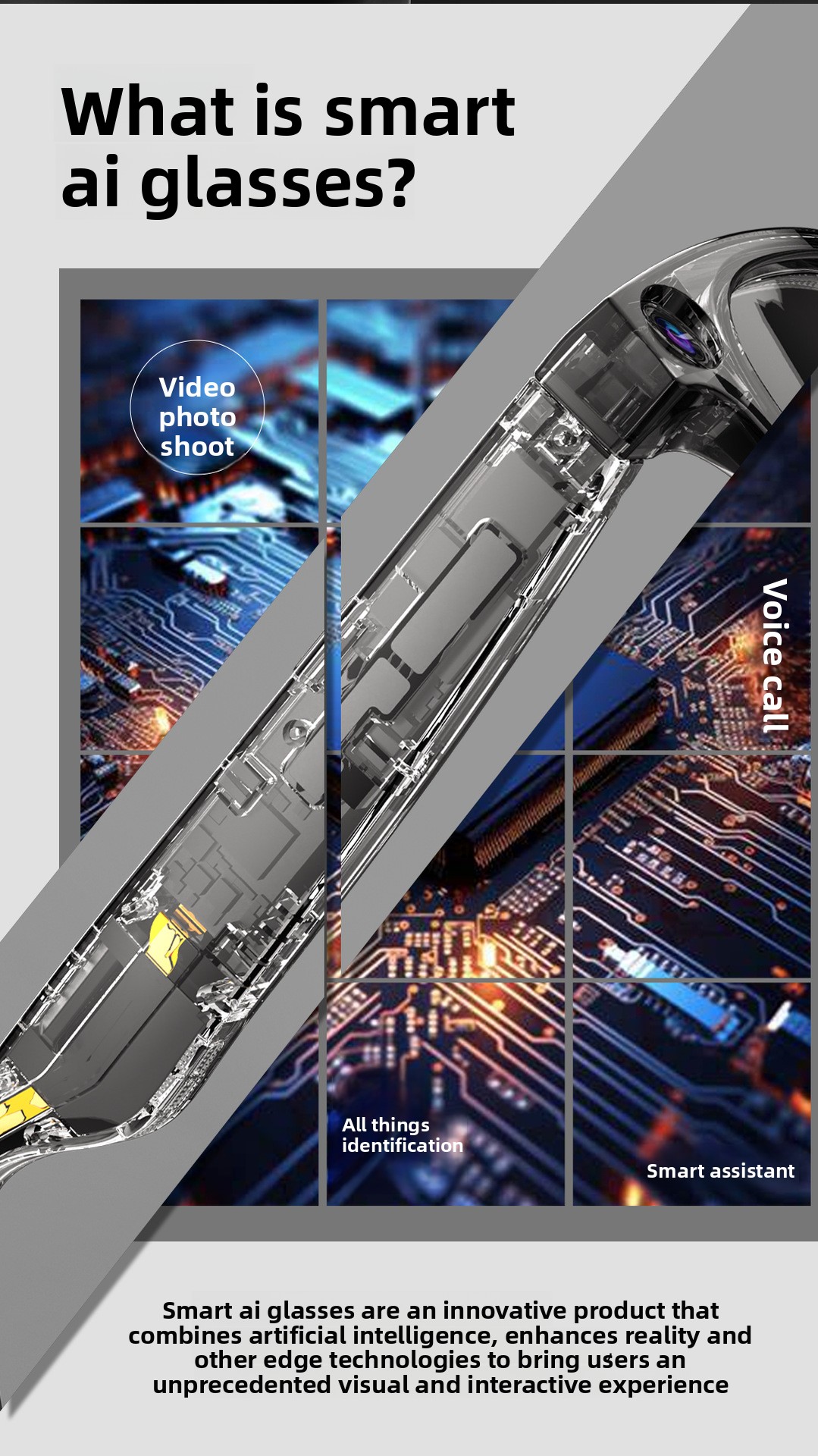 What is smart ai glasses?

Video photo shoot

Voice call

All things identification

Smart assistant

Smart ai glasses are an innovative product that combines artificial intelligence, enhances reality and other edge technologies to bring users an unprecedented visual and interactive experience