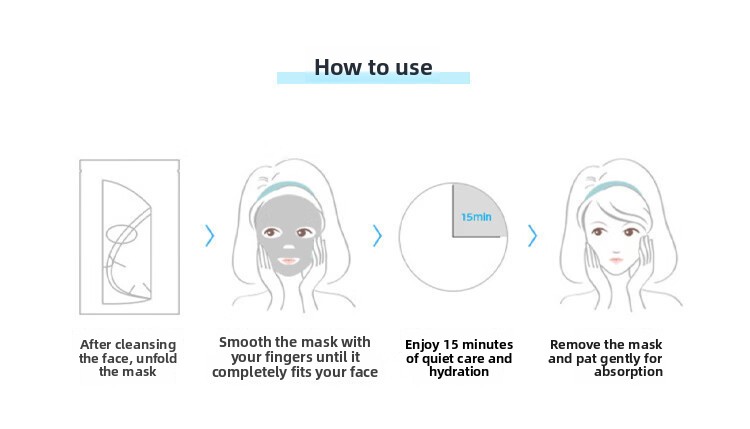 How to use

15min

After cleansing the face, unfold the mask

Smooth the mask with your fingers until it completely fits your face

Enjoy 15 minutes of quiet care and hydration

Remove the mask and pat gently for absorption